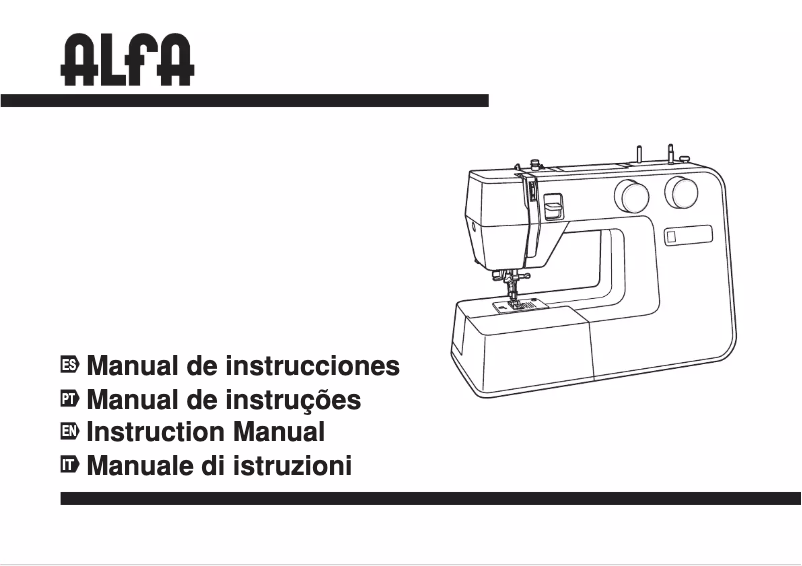 ALFA

ES Manual de instrucciones
PT Manual de instruções
EN Instruction Manual
IT Manuale di istruzioni