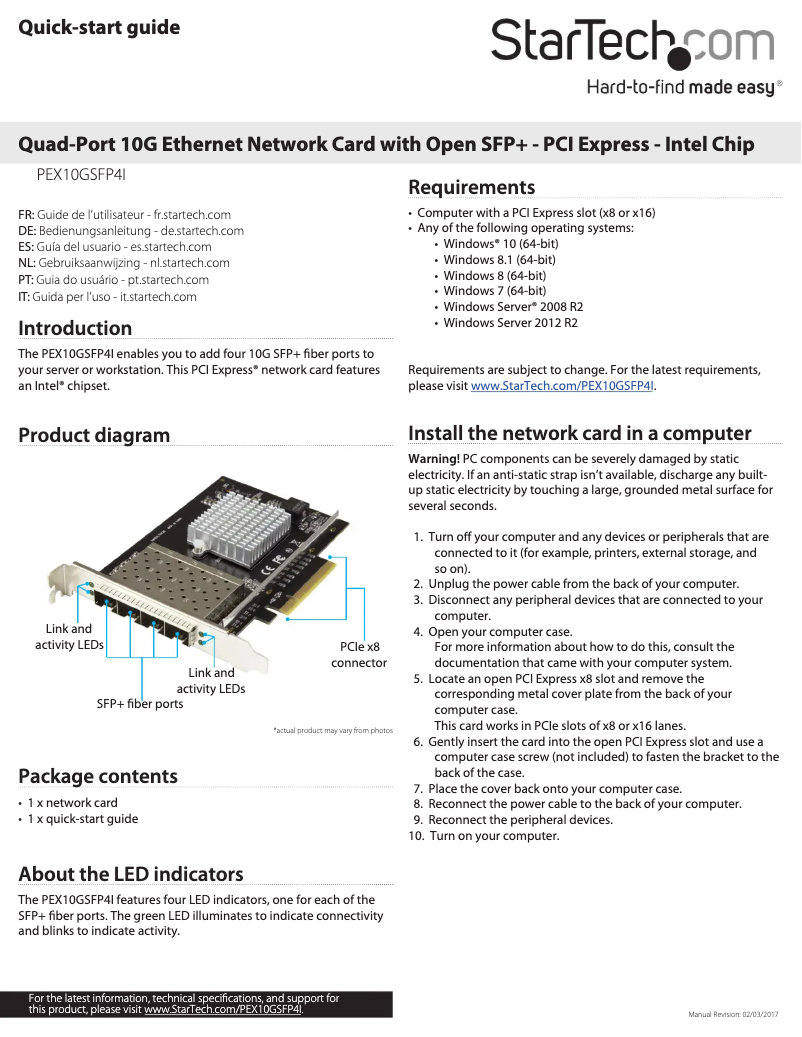 Quick-start guide

StarTech.com

Hard-to-find made easy®

Quad-Port 10G Ethernet Network Card with Open SFP+ - PCI Express - Intel Chip

PEX10GSFP4I

FR: Guide de l'utilisateur - fr.startech.com
DE: Bedienungsanleitung - de.startech.com
ES: Guía del usuario - es.startech.com
NL: Gebruiksaanwijzing - nl.startech.com
PT: Guia do usuário - pt.startech.com
IT: Guida per l'uso - it.startech.com

Introduction

The PEX10GSFP4I enables you to add four 10G SFP+ fiber ports to your server or workstation. This PCI Express® network card features an Intel® chipset.

Product diagram

Link and activity LEDs

Link and activity LEDs

SFP+ fiber ports

PCIe x8 connector

*actual product may vary from photos

Package contents

• 1 x network card
• 1 x quick-start guide

About the LED indicators

The PEX10GSFP4I features four LED indicators, one for each of the SFP+ fiber ports. The green LED illuminates to indicate connectivity and blinks to indicate activity.

Requirements

• Computer with a PCI Express slot (x8 or x16)
• Any of the following operating systems:
  • Windows® 10 (64-bit)
  • Windows 8.1 (64-bit)
  • Windows 8 (64-bit)
  • Windows 7 (64-bit)
  • Windows Server® 2008 R2
  • Windows Server 2012 R2

Requirements are subject to change. For the latest requirements, please visit www.StarTech.com/PEX10GSFP4I.

Install the network card in a computer

Warning! PC components can be severely damaged by static electricity. If an anti-static strap isn't available, discharge any built-up static electricity by touching a large, grounded metal surface for several seconds.

1. Turn off your computer and any devices or peripherals that are connected to it (for example, printers, external storage, and so on).
2. Unplug the power cable from the back of your computer.
3. Disconnect any peripheral devices that are connected to your computer.
4. Open your computer case.
For more information about how to do this, consult the documentation that came with your computer system.
5. Locate an open PCI Express x8 slot and remove the corresponding metal cover plate from the back of your computer case.
This card works in PCIe slots of x8 or x16 lanes.
6. Gently insert the card into the open PCI Express slot and use a computer case screw (not included) to fasten the bracket to the back of the case.
7. Place the cover back onto your computer case.
8. Reconnect the power cable to the back of your computer.
9. Reconnect the peripheral devices.
10. Turn on your computer.

For the latest information, technical specifications, and support for this product, please visit www.StarTech.com/PEX10GSFP4I.

Manual Revision: 02/03/2017