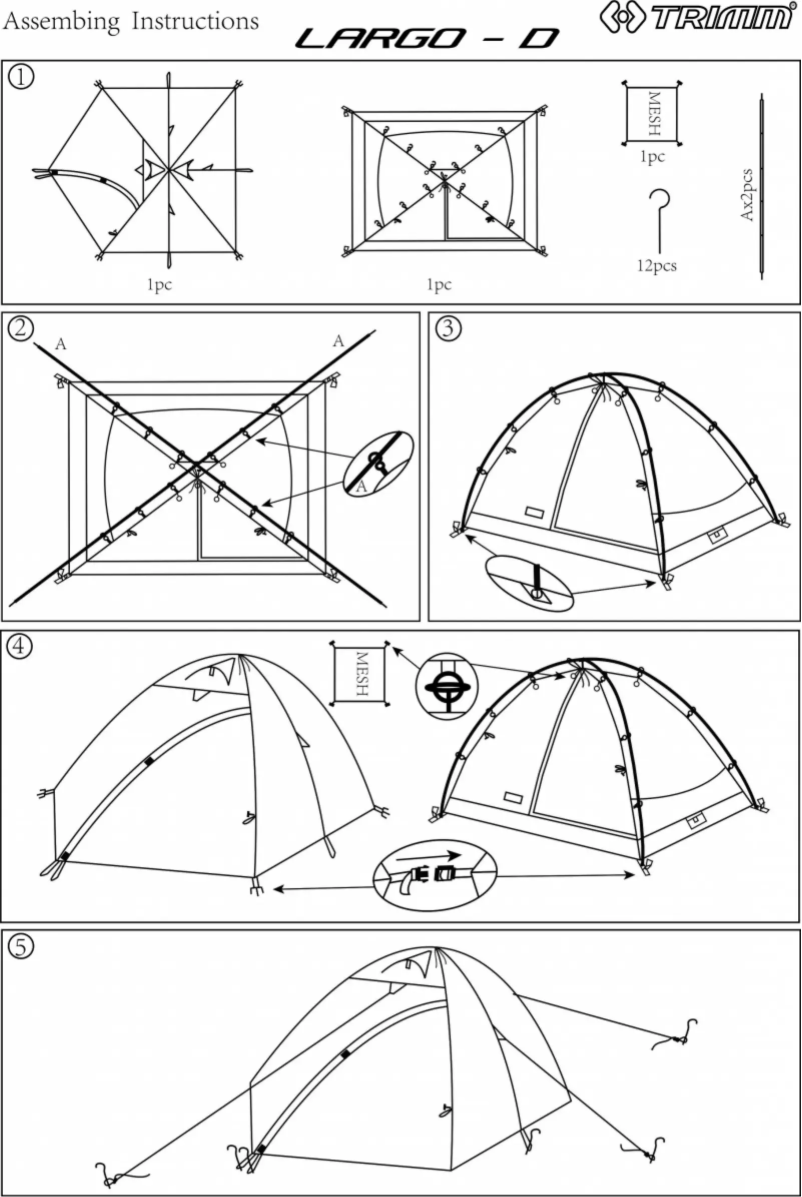 Assembing Instructions

LARGO - D

TRIMM®

①

1pc

1pc

MESH

1pc

12pcs

Ax2pcs

②

A

A

A

③

④

MESH

⑤