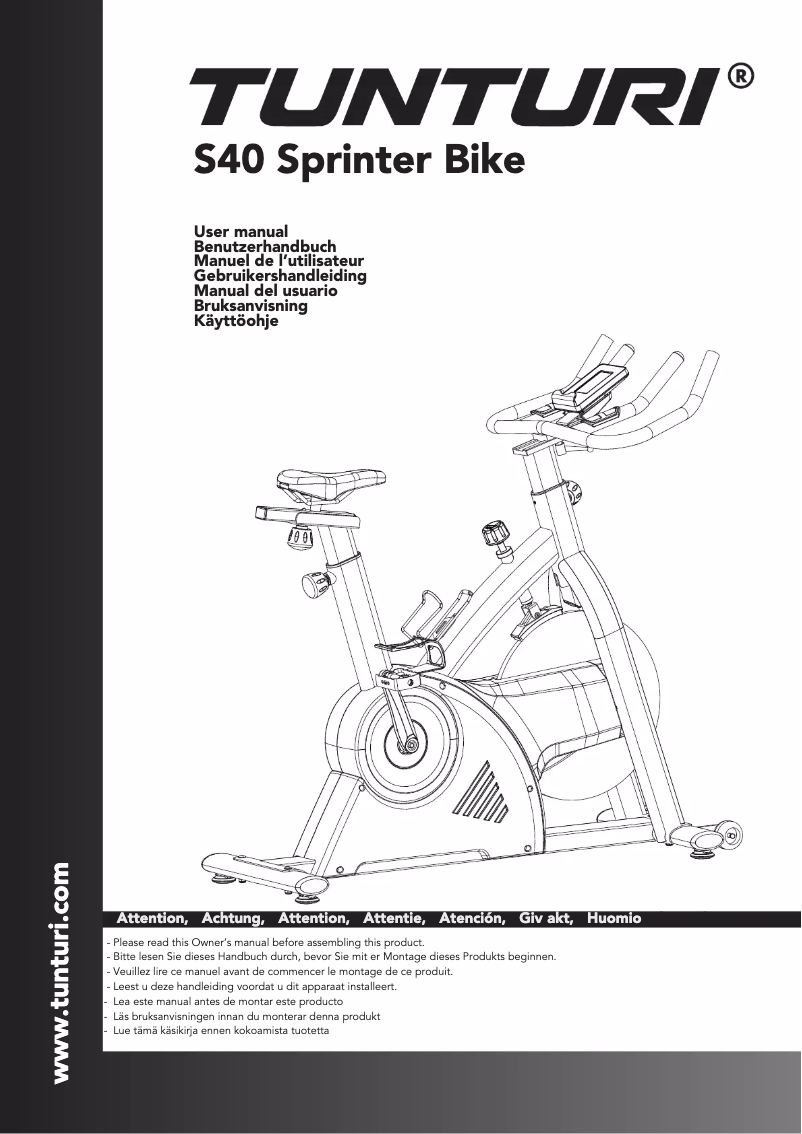 TUNTURI®

S40 Sprinter Bike

User manual
Benutzerhandbuch
Manuel de l'utilisateur
Gebruikershandleiding
Manual del usuario
Bruksanvisning
Käyttöohje

www.tunturi.com

Attention, Achtung, Attention, Attentie, Atención, Giv akt, Huomio

- Please read this Owner's manual before assembling this product.
- Bitte lesen Sie dieses Handbuch durch, bevor Sie mit er Montage dieses Produkts beginnen.
- Veuillez lire ce manuel avant de commencer le montage de ce produit.
- Leest u deze handleiding voordat u dit apparaat installeert.
- Lea este manual antes de montar este producto
- Läs bruksanvisningen innan du monterar denna produkt
- Lue tämä käsikirja ennen kokoamista tuotetta