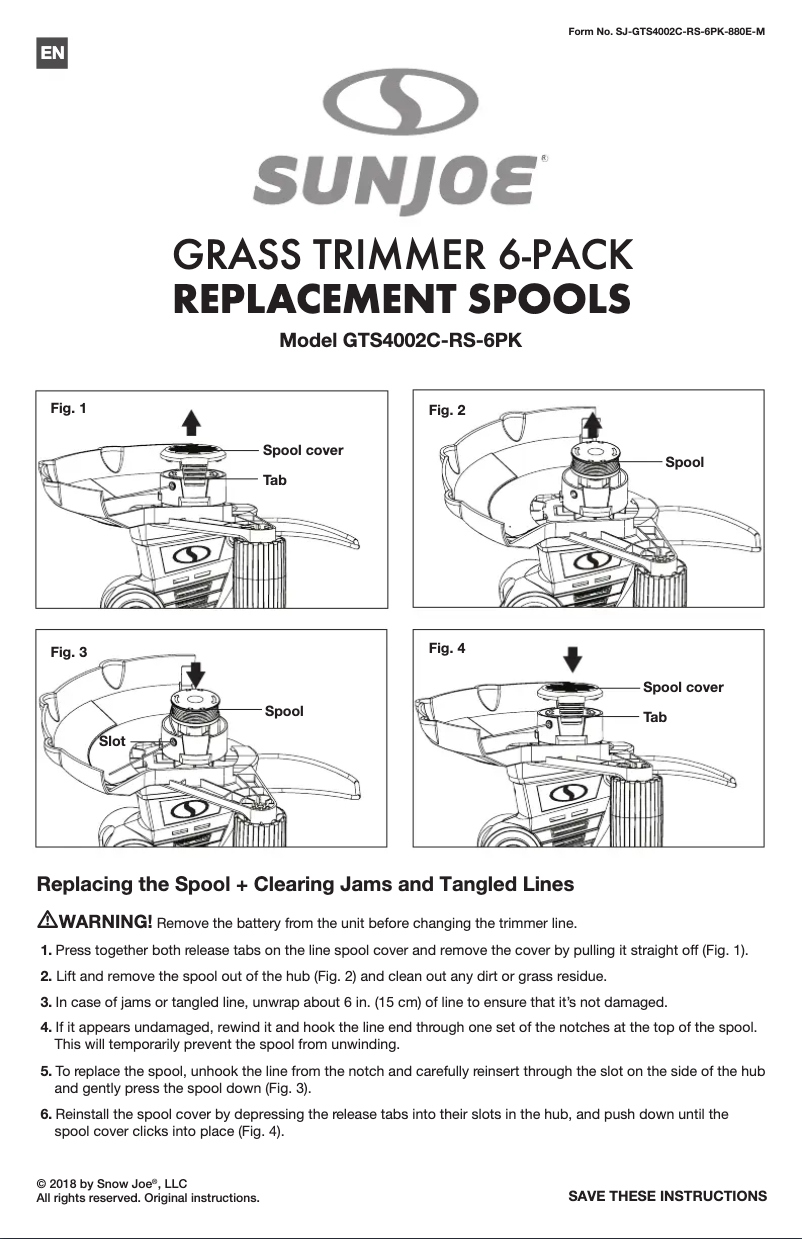 Form No. SJ-GTS4002C-RS-6PK-880E-M

EN

SUNJOE®

GRASS TRIMMER 6-PACK
REPLACEMENT SPOOLS

Model GTS4002C-RS-6PK

Fig. 1
Spool cover
Tab

Fig. 2
Spool

Fig. 3
Spool
Slot

Fig. 4
Spool cover
Tab

Replacing the Spool + Clearing Jams and Tangled Lines

⚠WARNING! Remove the battery from the unit before changing the trimmer line.

1. Press together both release tabs on the line spool cover and remove the cover by pulling it straight off (Fig. 1).

2. Lift and remove the spool out of the hub (Fig. 2) and clean out any dirt or grass residue.

3. In case of jams or tangled line, unwrap about 6 in. (15 cm) of line to ensure that it's not damaged.

4. If it appears undamaged, rewind it and hook the line end through one set of the notches at the top of the spool. This will temporarily prevent the spool from unwinding.

5. To replace the spool, unhook the line from the notch and carefully reinsert through the slot on the side of the hub and gently press the spool down (Fig. 3).

6. Reinstall the spool cover by depressing the release tabs into their slots in the hub, and push down until the spool cover clicks into place (Fig. 4).

© 2018 by Snow Joe®, LLC
All rights reserved. Original instructions.

SAVE THESE INSTRUCTIONS