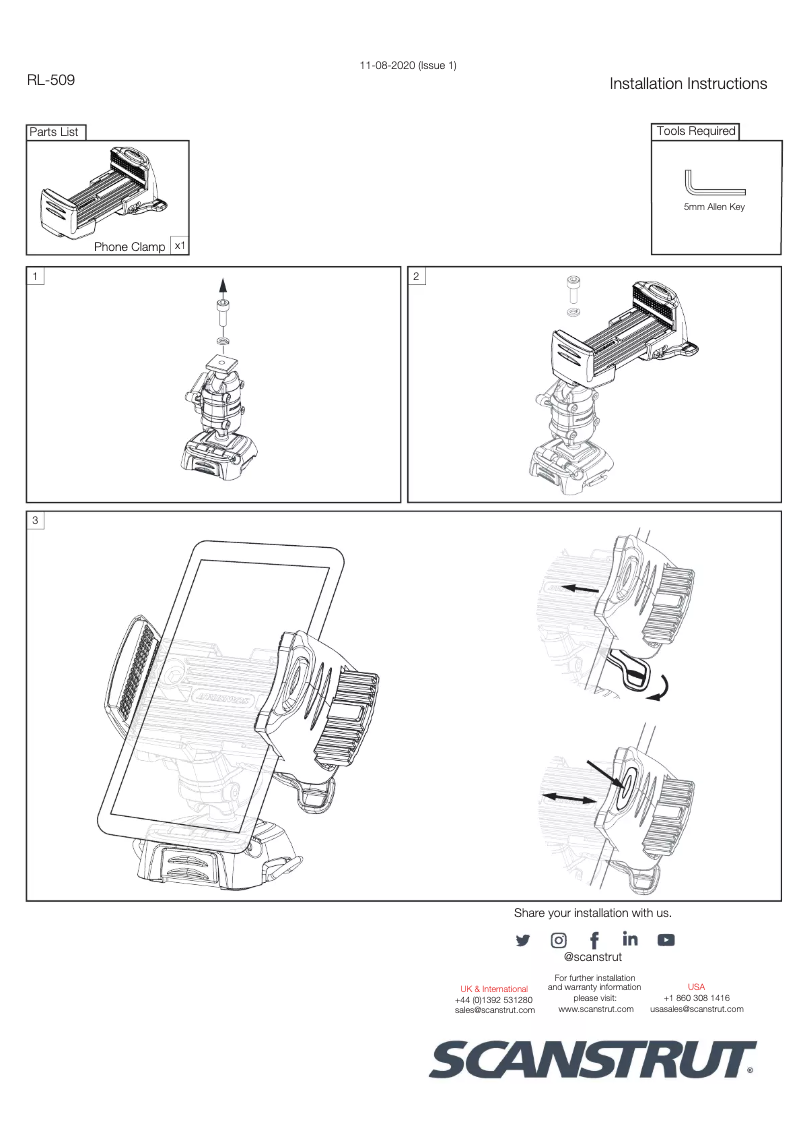 11-08-2020 (Issue 1)

RL-509

Installation Instructions

Parts List

Phone Clamp x1

Tools Required

5mm Allen Key

1

2

3

Share your installation with us.

@scanstrut

UK & International
+44 (0)1392 531280
sales@scanstrut.com

For further installation and warranty information please visit:
www.scanstrut.com

USA
+1 860 308 1416
usasales@scanstrut.com

SCANSTRUT®