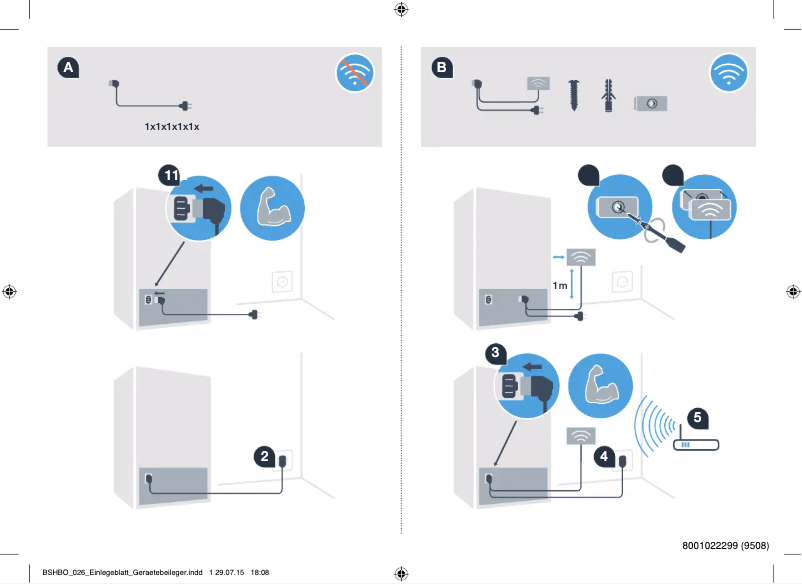 A

1x1x1x1x1x

11

2

B

1m

3

4

5

8001022299 (9508)

BSHBO_026_Einlegeblatt_Geraetebeileger.indd 1 29.07.15 18:08