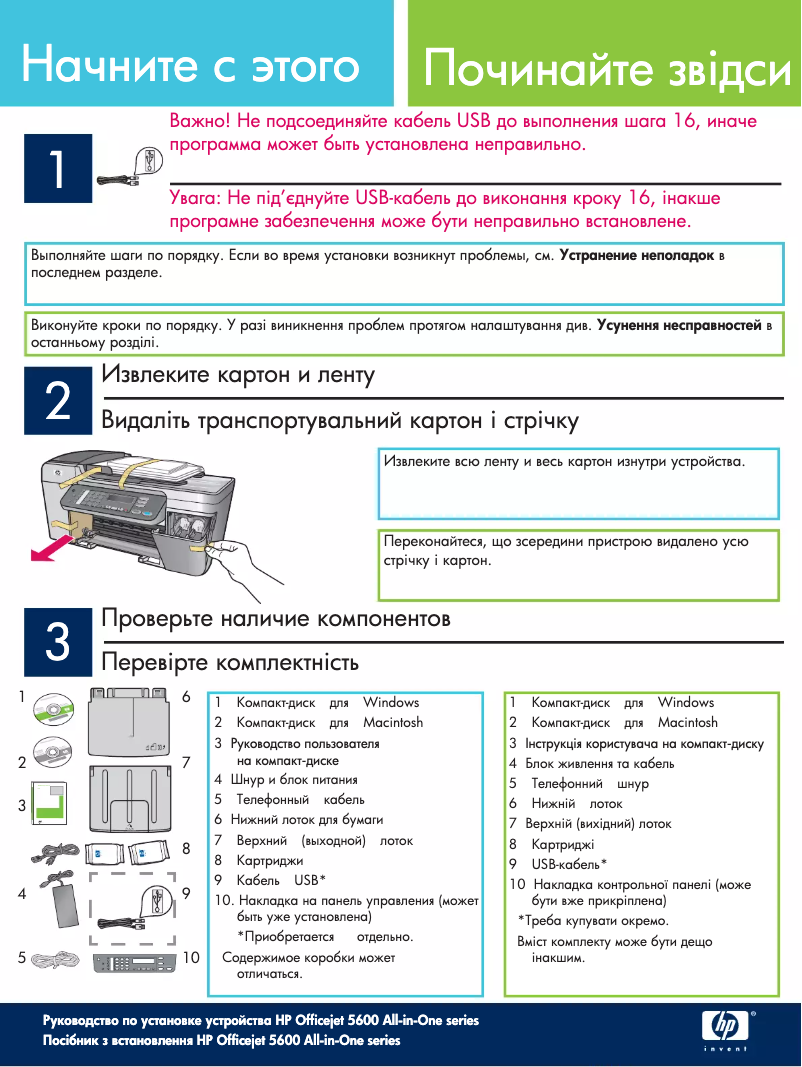 Начните с этого

Починайте звідси

1

Важно! Не подсоединяйте кабель USB до выполнения шага 16, иначе программа может быть установлена неправильно.

Увага: Не під'єднуйте USB-кабель до виконання кроку 16, інакше програмне забезпечення може бути неправильно встановлене.

Выполняйте шаги по порядку. Если во время установки возникнут проблемы, см. **Устранение неполадок** в последнем разделе.

Виконуйте кроки по порядку. У разі виникнення проблем протягом налаштування див. **Усунення несправностей** в останньому розділі.

2

Извлеките картон и ленту

Видаліть транспортувальний картон і стрічку

Извлеките всю ленту и весь картон изнутри устройства.

Переконайтеся, що зсередини пристрою видалено усю стрічку і картон.

3

Проверьте наличие компонентов

Перевірте комплектність

1 2 3 4 5 6 7 8 9 10

1 Компакт-диск для Windows
2 Компакт-диск для Macintosh
3 Руководство пользователя на компакт-диске
4 Шнур и блок питания
5 Телефонный кабель
6 Нижний лоток для бумаги
7 Верхний (выходной) лоток
8 Картриджи
9 Кабель USB*
10. Накладка на панель управления (может быть уже установлена)
*Приобретается отдельно.
Содержимое коробки может отличаться.

1 Компакт-диск для Windows
2 Компакт-диск для Macintosh
3 Інструкція користувача на компакт-диску
4 Блок живлення та кабель
5 Телефонний шнур
6 Нижній лоток
7 Верхній (вихідний) лоток
8 Картриджі
9 USB-кабель*
10 Накладка контрольної панелі (може бути вже прикріплена)
*Треба купувати окремо.
Вміст комплекту може бути дещо інакшим.

Руководство по установке устройства HP Officejet 5600 All-in-One series
Посібник з встановлення HP Officejet 5600 All-in-One series

hp
invent