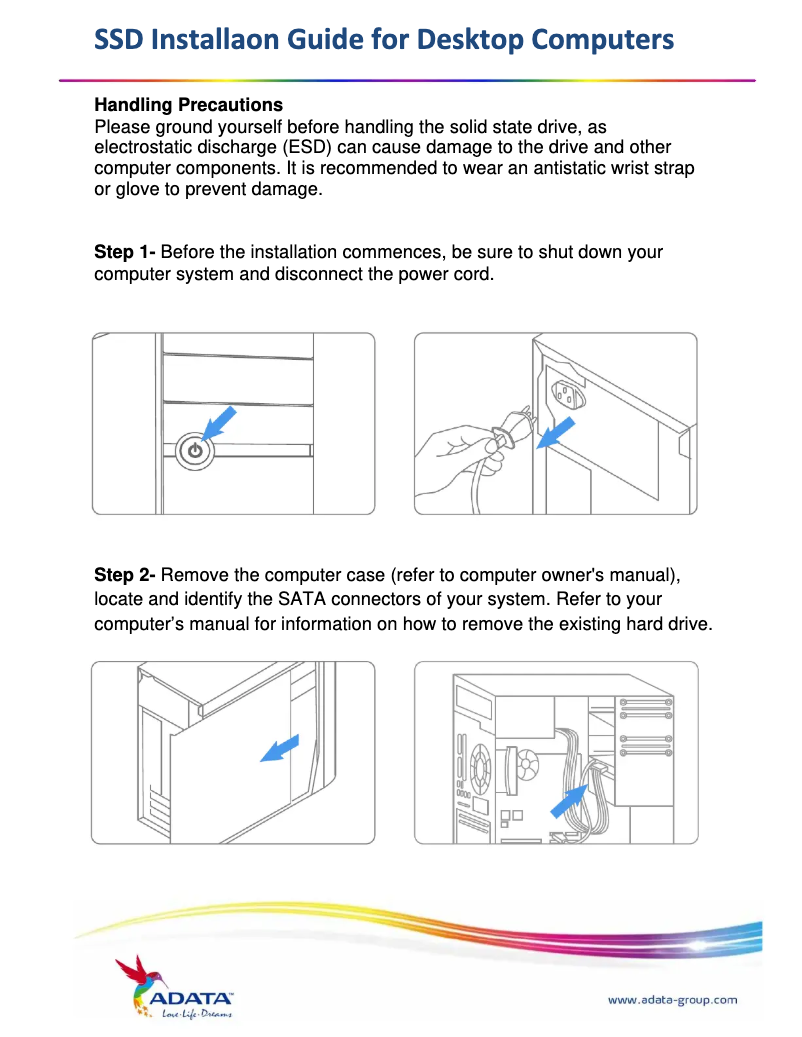 SSD Installaon Guide for Desktop Computers

Handling Precautions
Please ground yourself before handling the solid state drive, as electrostatic discharge (ESD) can cause damage to the drive and other computer components. It is recommended to wear an antistatic wrist strap or glove to prevent damage.

Step 1- Before the installation commences, be sure to shut down your computer system and disconnect the power cord.

Step 2- Remove the computer case (refer to computer owner's manual), locate and identify the SATA connectors of your system. Refer to your computer's manual for information on how to remove the existing hard drive.

ADATA™
Love·Life·Dreams

www.adata-group.com