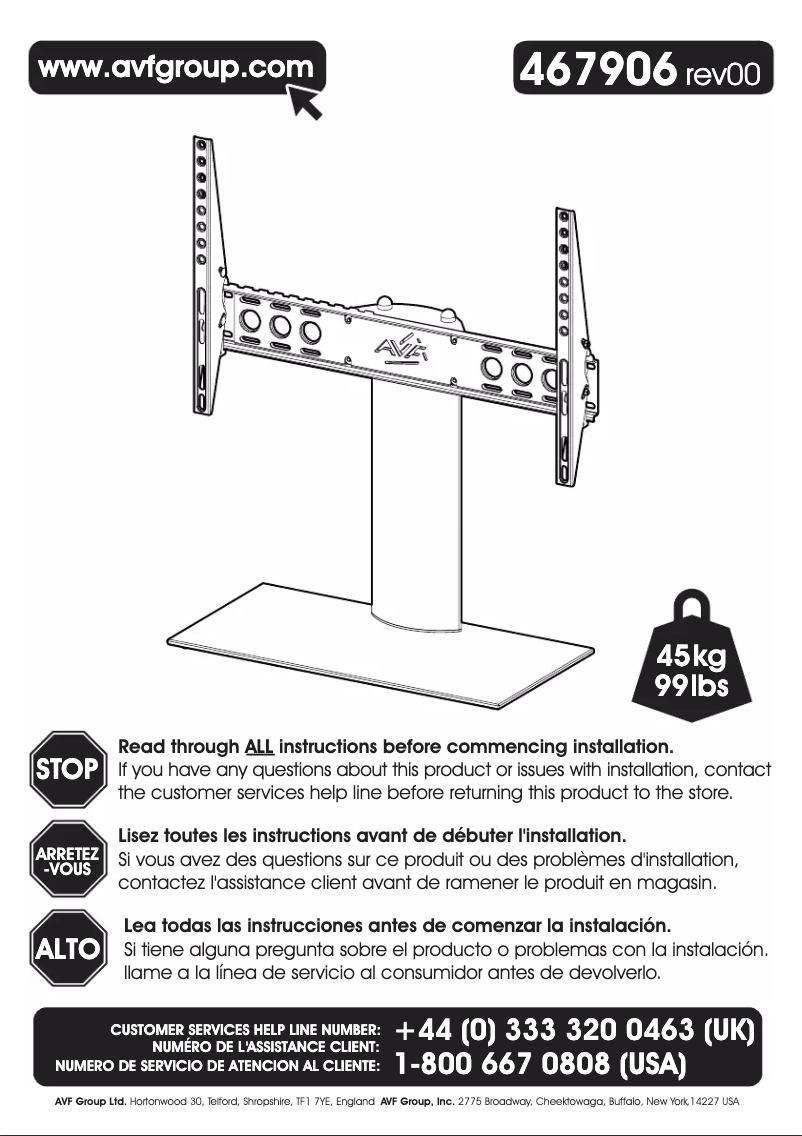 www.avfgroup.com

467906 rev00

AVF

45kg
99lbs

STOP

Read through ALL instructions before commencing installation.
If you have any questions about this product or issues with installation, contact the customer services help line before returning this product to the store.

ARRETEZ -VOUS

Lisez toutes les instructions avant de débuter l'installation.
Si vous avez des questions sur ce produit ou des problèmes d'installation, contactez l'assistance client avant de ramener le produit en magasin.

ALTO

Lea todas las instrucciones antes de comenzar la instalación.
Si tiene alguna pregunta sobre el producto o problemas con la instalación. llame a la línea de servicio al consumidor antes de devolverlo.

CUSTOMER SERVICES HELP LINE NUMBER:
NUMÉRO DE L'ASSISTANCE CLIENT:
NUMERO DE SERVICIO DE ATENCION AL CLIENTE:

+44 (0) 333 320 0463 (UK)
1-800 667 0808 (USA)

AVF Group Ltd. Hortonwood 30, Telford, Shropshire, TF1 7YE, England AVF Group, Inc. 2775 Broadway, Cheektowaga, Buffalo, New York,14227 USA