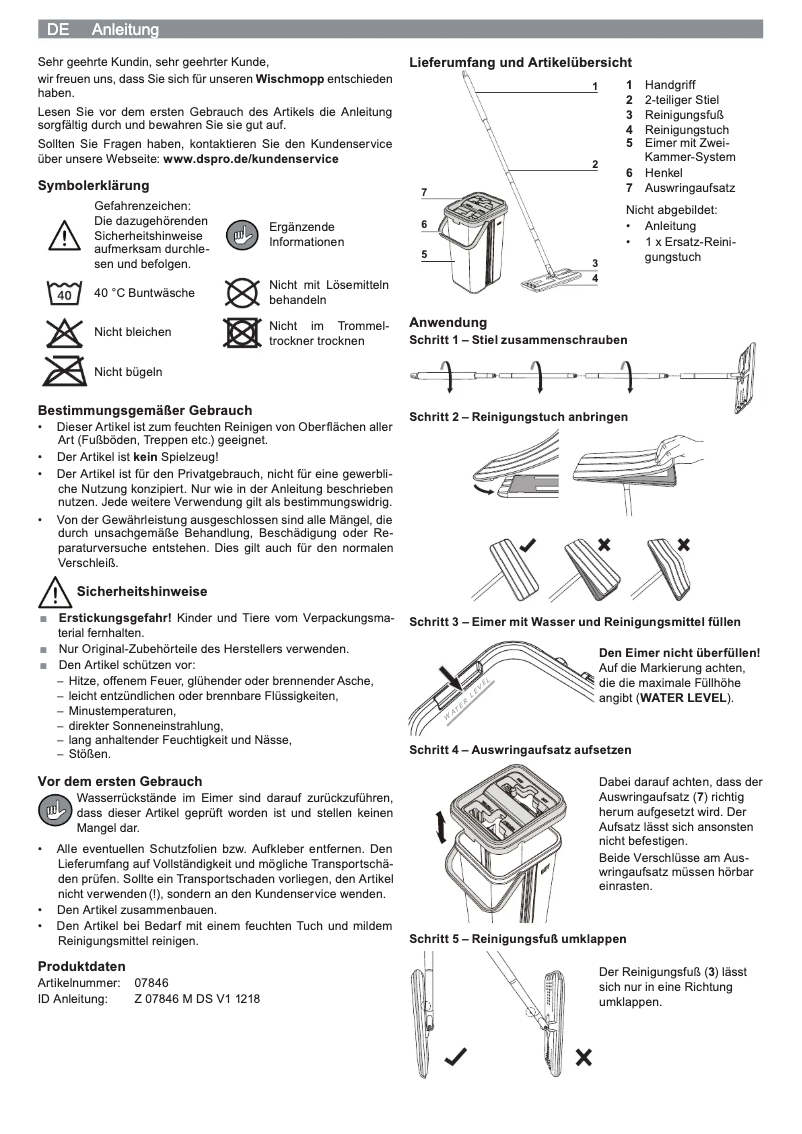 DE Anleitung

Sehr geehrte Kundin, sehr geehrter Kunde,

wir freuen uns, dass Sie sich für unseren **Wischmopp** entschieden haben.

Lesen Sie vor dem ersten Gebrauch des Artikels die Anleitung sorgfältig durch und bewahren Sie sie gut auf.

Sollten Sie Fragen haben, kontaktieren Sie den Kundenservice über unsere Webseite: **www.dspro.de/kundenservice**

**Symbolerklärung**

Gefahrenzeichen: Die dazugehörenden Sicherheitshinweise aufmerksam durchlesen und befolgen.

Ergänzende Informationen

40

40 °C Buntwäsche

Nicht mit Lösemitteln behandeln

Nicht bleichen

Nicht im Trommeltrockner trocknen

Nicht bügeln

**Bestimmungsgemäßer Gebrauch**

• Dieser Artikel ist zum feuchten Reinigen von Oberflächen aller Art (Fußböden, Treppen etc.) geeignet.
• Der Artikel ist **kein** Spielzeug!
• Der Artikel ist für den Privatgebrauch, nicht für eine gewerbliche Nutzung konzipiert. Nur wie in der Anleitung beschrieben nutzen. Jede weitere Verwendung gilt als bestimmungswidrig.
• Von der Gewährleistung ausgeschlossen sind alle Mängel, die durch unsachgemäße Behandlung, Beschädigung oder Reparaturversuche entstehen. Dies gilt auch für den normalen Verschleiß.

**Sicherheitshinweise**

■ **Erstickungsgefahr!** Kinder und Tiere vom Verpackungsmaterial fernhalten.
■ Nur Original-Zubehörteile des Herstellers verwenden.
■ Den Artikel schützen vor:
– Hitze, offenem Feuer, glühender oder brennender Asche,
– leicht entzündlichen oder brennbare Flüssigkeiten,
– Minustemperaturen,
– direkter Sonneneinstrahlung,
– lang anhaltender Feuchtigkeit und Nässe,
– Stößen.

**Vor dem ersten Gebrauch**

Wasserrückstände im Eimer sind darauf zurückzuführen, dass dieser Artikel geprüft worden ist und stellen keinen Mangel dar.

• Alle eventuellen Schutzfolien bzw. Aufkleber entfernen. Den Lieferumfang auf Vollständigkeit und mögliche Transportschäden prüfen. Sollte ein Transportschaden vorliegen, den Artikel nicht verwenden (!), sondern an den Kundenservice wenden.
• Den Artikel zusammenbauen.
• Den Artikel bei Bedarf mit einem feuchten Tuch und mildem Reinigungsmittel reinigen.

**Produktdaten**

Artikelnummer: 07846
ID Anleitung: Z 07846 M DS V1 1218

**Lieferumfang und Artikelübersicht**

1 2 7 6 5 3 4

**1** Handgriff
**2** 2-teiliger Stiel
**3** Reinigungsfuß
**4** Reinigungstuch
**5** Eimer mit Zwei-Kammer-System
**6** Henkel
**7** Auswringaufsatz

Nicht abgebildet:
• Anleitung
• 1 x Ersatz-Reinigungstuch

**Anwendung**

**Schritt 1 – Stiel zusammenschrauben**

**Schritt 2 – Reinigungstuch anbringen**

**Schritt 3 – Eimer mit Wasser und Reinigungsmittel füllen**

WATER LEVEL

**Den Eimer nicht überfüllen!** Auf die Markierung achten, die die maximale Füllhöhe angibt (**WATER LEVEL**).

**Schritt 4 – Auswringaufsatz aufsetzen**

Dabei darauf achten, dass der Auswringaufsatz (**7**) richtig herum aufgesetzt wird. Der Aufsatz lässt sich ansonsten nicht befestigen.

Beide Verschlüsse am Auswringaufsatz müssen hörbar einrasten.

**Schritt 5 – Reinigungsfuß umklappen**

Der Reinigungsfuß (**3**) lässt sich nur in eine Richtung umklappen.