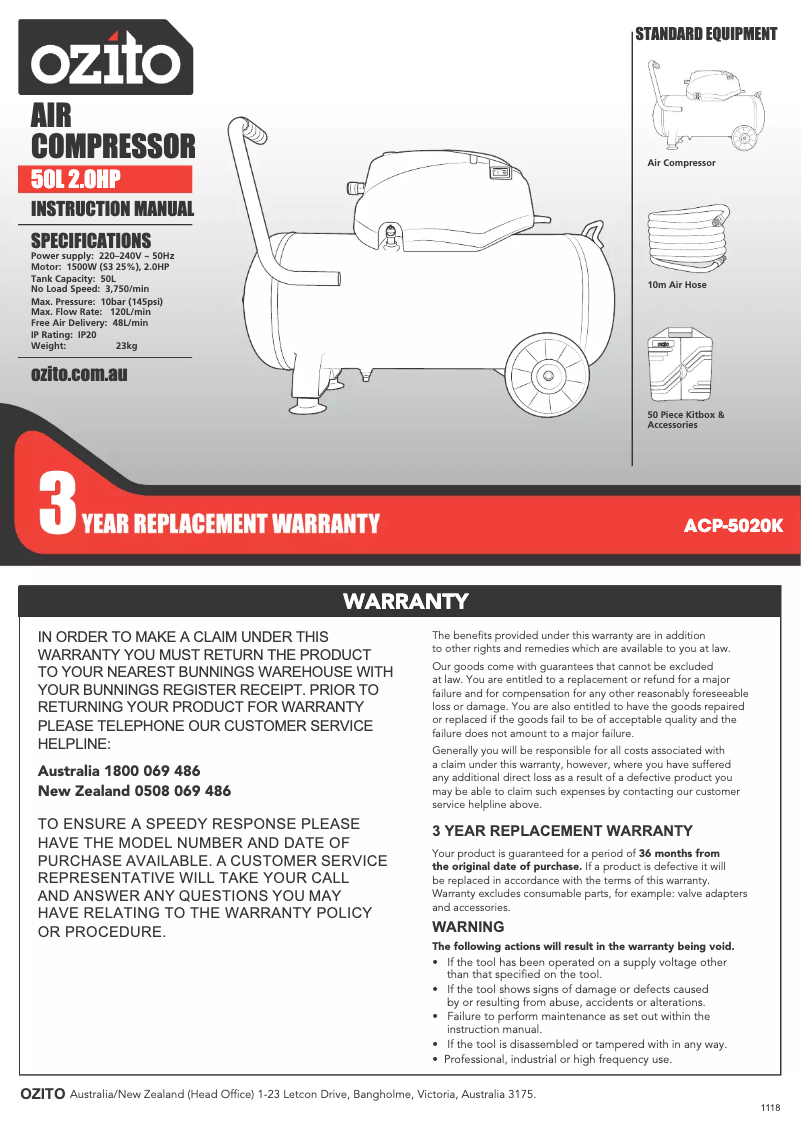 ozito

AIR COMPRESSOR

50L 2.0HP

INSTRUCTION MANUAL

SPECIFICATIONS

Power supply: 220–240V ~ 50Hz
Motor: 1500W (S3 25%), 2.0HP
Tank Capacity: 50L
No Load Speed: 3,750/min
Max. Pressure: 10bar (145psi)
Max. Flow Rate: 120L/min
Free Air Delivery: 48L/min
IP Rating: IP20
Weight: 23kg

ozito.com.au

STANDARD EQUIPMENT

Air Compressor

10m Air Hose

50 Piece Kitbox & Accessories

3 YEAR REPLACEMENT WARRANTY

ACP-5020K

WARRANTY

IN ORDER TO MAKE A CLAIM UNDER THIS WARRANTY YOU MUST RETURN THE PRODUCT TO YOUR NEAREST BUNNINGS WAREHOUSE WITH YOUR BUNNINGS REGISTER RECEIPT. PRIOR TO RETURNING YOUR PRODUCT FOR WARRANTY PLEASE TELEPHONE OUR CUSTOMER SERVICE HELPLINE:

Australia 1800 069 486
New Zealand 0508 069 486

TO ENSURE A SPEEDY RESPONSE PLEASE HAVE THE MODEL NUMBER AND DATE OF PURCHASE AVAILABLE. A CUSTOMER SERVICE REPRESENTATIVE WILL TAKE YOUR CALL AND ANSWER ANY QUESTIONS YOU MAY HAVE RELATING TO THE WARRANTY POLICY OR PROCEDURE.

The benefits provided under this warranty are in addition to other rights and remedies which are available to you at law.

Our goods come with guarantees that cannot be excluded at law. You are entitled to a replacement or refund for a major failure and for compensation for any other reasonably foreseeable loss or damage. You are also entitled to have the goods repaired or replaced if the goods fail to be of acceptable quality and the failure does not amount to a major failure.

Generally you will be responsible for all costs associated with a claim under this warranty, however, where you have suffered any additional direct loss as a result of a defective product you may be able to claim such expenses by contacting our customer service helpline above.

3 YEAR REPLACEMENT WARRANTY

Your product is guaranteed for a period of 36 months from the original date of purchase. If a product is defective it will be replaced in accordance with the terms of this warranty. Warranty excludes consumable parts, for example: valve adapters and accessories.

WARNING

The following actions will result in the warranty being void.
• If the tool has been operated on a supply voltage other than that specified on the tool.
• If the tool shows signs of damage or defects caused by or resulting from abuse, accidents or alterations.
• Failure to perform maintenance as set out within the instruction manual.
• If the tool is disassembled or tampered with in any way.
• Professional, industrial or high frequency use.

OZITO Australia/New Zealand (Head Office) 1-23 Letcon Drive, Bangholme, Victoria, Australia 3175.

1118