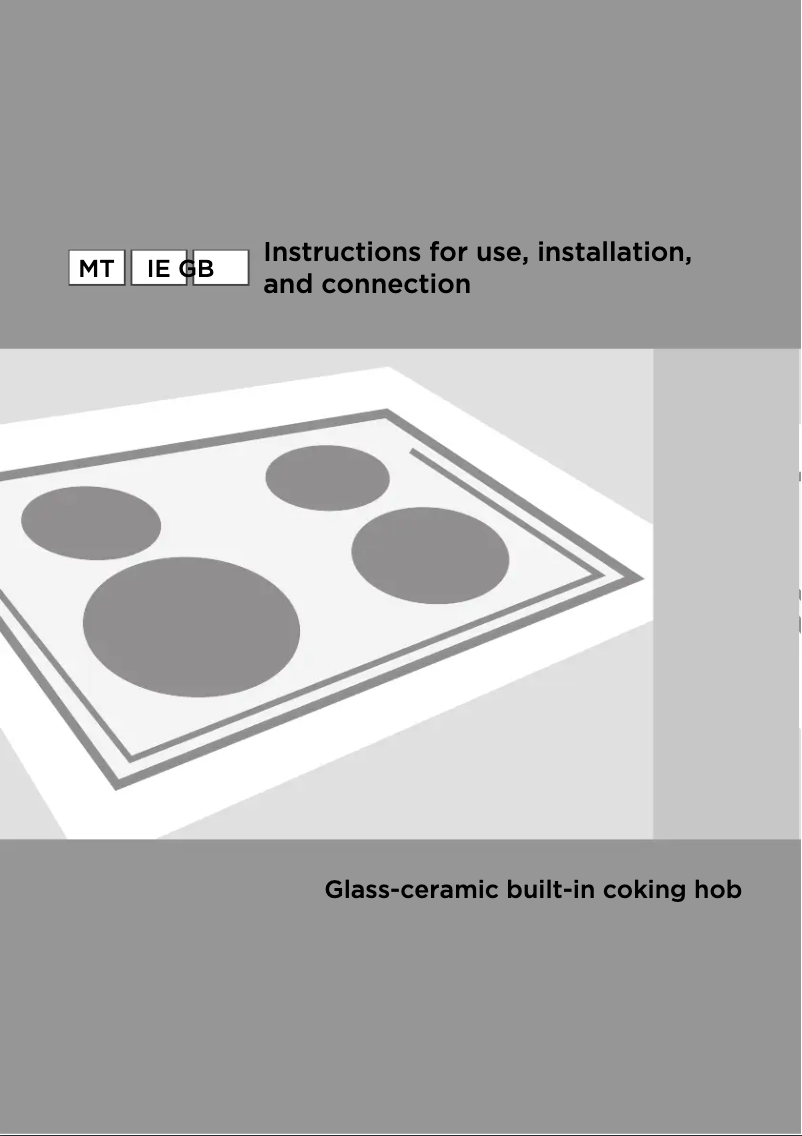 MT IE GB

Instructions for use, installation, and connection

Glass-ceramic built-in coking hob