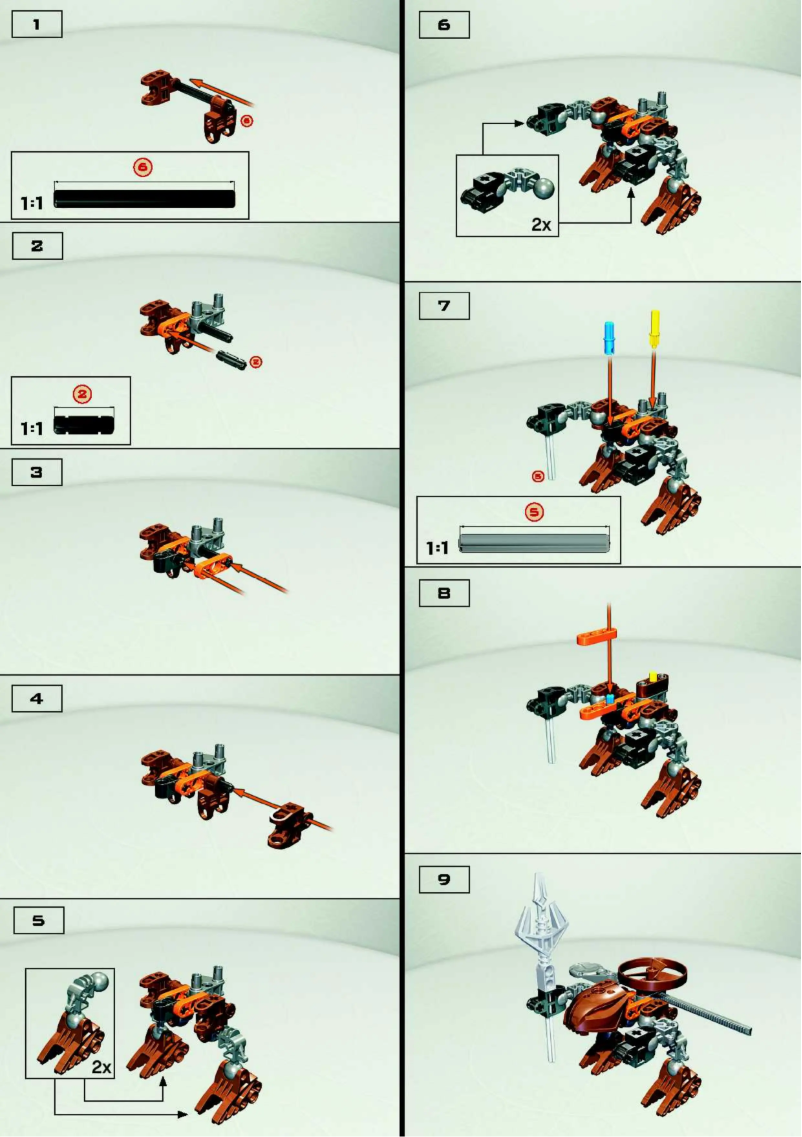 1

6

6

1:1

2

2

2

1:1

3

4

5

2x

6

2x

7

5

5

1:1

8

9