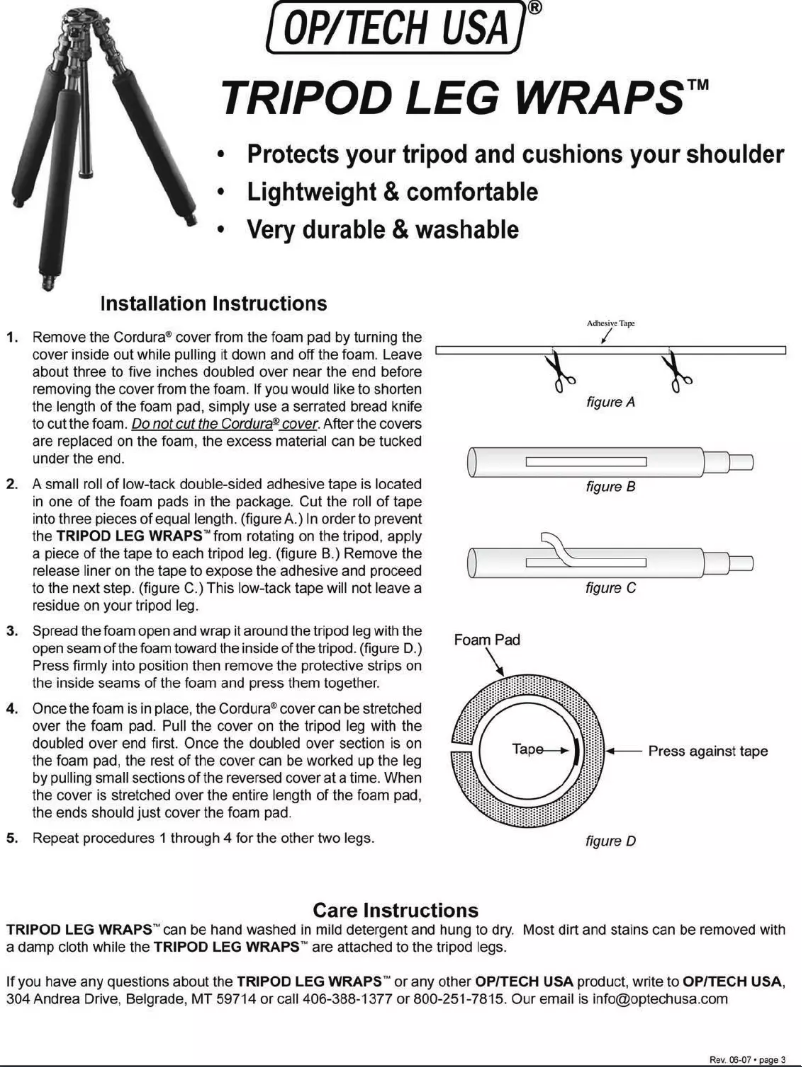 OP/TECH USA®

TRIPOD LEG WRAPS™

• Protects your tripod and cushions your shoulder
• Lightweight & comfortable
• Very durable & washable

Installation Instructions

1. Remove the Cordura® cover from the foam pad by turning the cover inside out while pulling it down and off the foam. Leave about three to five inches doubled over near the end before removing the cover from the foam. If you would like to shorten the length of the foam pad, simply use a serrated bread knife to cut the foam. Do not cut the Cordura® cover. After the covers are replaced on the foam, the excess material can be tucked under the end.

2. A small roll of low-tack double-sided adhesive tape is located in one of the foam pads in the package. Cut the roll of tape into three pieces of equal length. (figure A.) In order to prevent the TRIPOD LEG WRAPS™ from rotating on the tripod, apply a piece of the tape to each tripod leg. (figure B.) Remove the release liner on the tape to expose the adhesive and proceed to the next step. (figure C.) This low-tack tape will not leave a residue on your tripod leg.

3. Spread the foam open and wrap it around the tripod leg with the open seam of the foam toward the inside of the tripod. (figure D.) Press firmly into position then remove the protective strips on the inside seams of the foam and press them together.

4. Once the foam is in place, the Cordura® cover can be stretched over the foam pad. Pull the cover on the tripod leg with the doubled over end first. Once the doubled over section is on the foam pad, the rest of the cover can be worked up the leg by pulling small sections of the reversed cover at a time. When the cover is stretched over the entire length of the foam pad, the ends should just cover the foam pad.

5. Repeat procedures 1 through 4 for the other two legs.

Adhesive Tape

figure A

figure B

figure C

Foam Pad

Tape

Press against tape

figure D

Care Instructions

TRIPOD LEG WRAPS™ can be hand washed in mild detergent and hung to dry. Most dirt and stains can be removed with a damp cloth while the TRIPOD LEG WRAPS™ are attached to the tripod legs.

If you have any questions about the TRIPOD LEG WRAPS™ or any other OP/TECH USA product, write to OP/TECH USA, 304 Andrea Drive, Belgrade, MT 59714 or call 406-388-1377 or 800-251-7815. Our email is info@optechusa.com

Rev. 06-07 • page 3