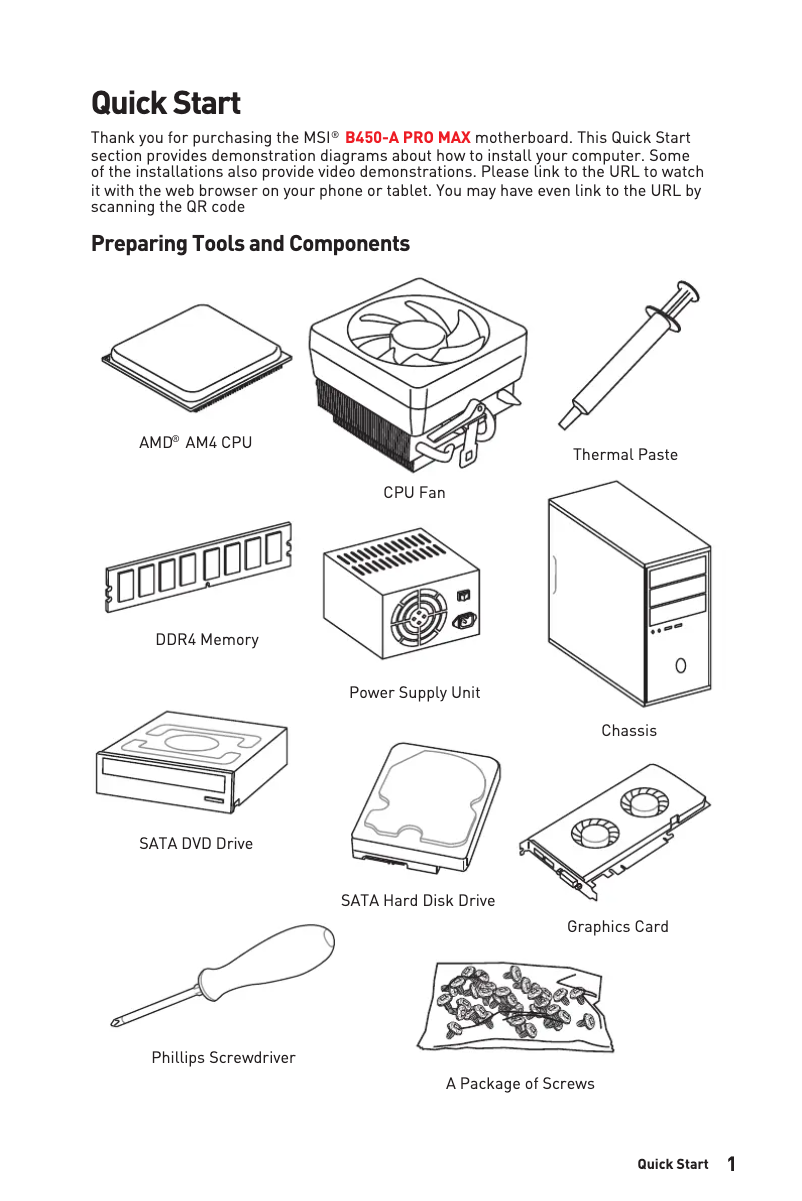 Quick Start

Thank you for purchasing the MSI® B450-A PRO MAX motherboard. This Quick Start section provides demonstration diagrams about how to install your computer. Some of the installations also provide video demonstrations. Please link to the URL to watch it with the web browser on your phone or tablet. You may have even link to the URL by scanning the QR code

Preparing Tools and Components

AMD® AM4 CPU

CPU Fan

Thermal Paste

DDR4 Memory

Power Supply Unit

Chassis

SATA DVD Drive

SATA Hard Disk Drive

Graphics Card

Phillips Screwdriver

A Package of Screws

Quick Start 1