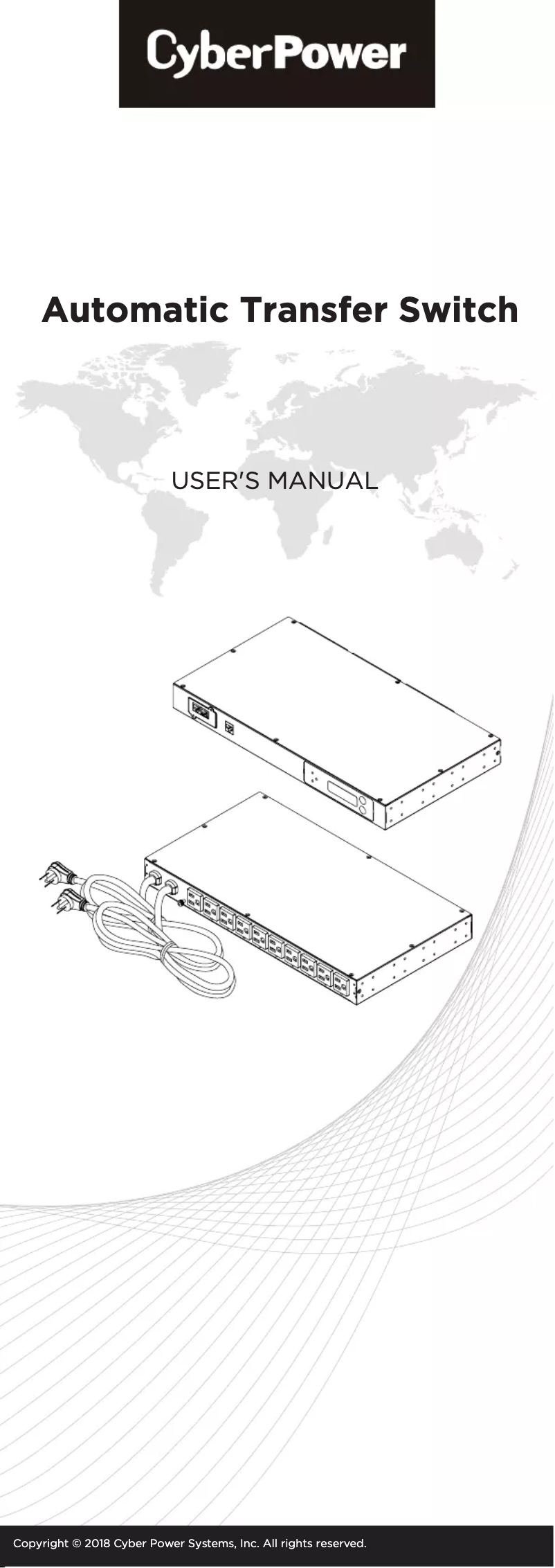 CyberPower

Automatic Transfer Switch

USER'S MANUAL

Copyright © 2018 Cyber Power Systems, Inc. All rights reserved.