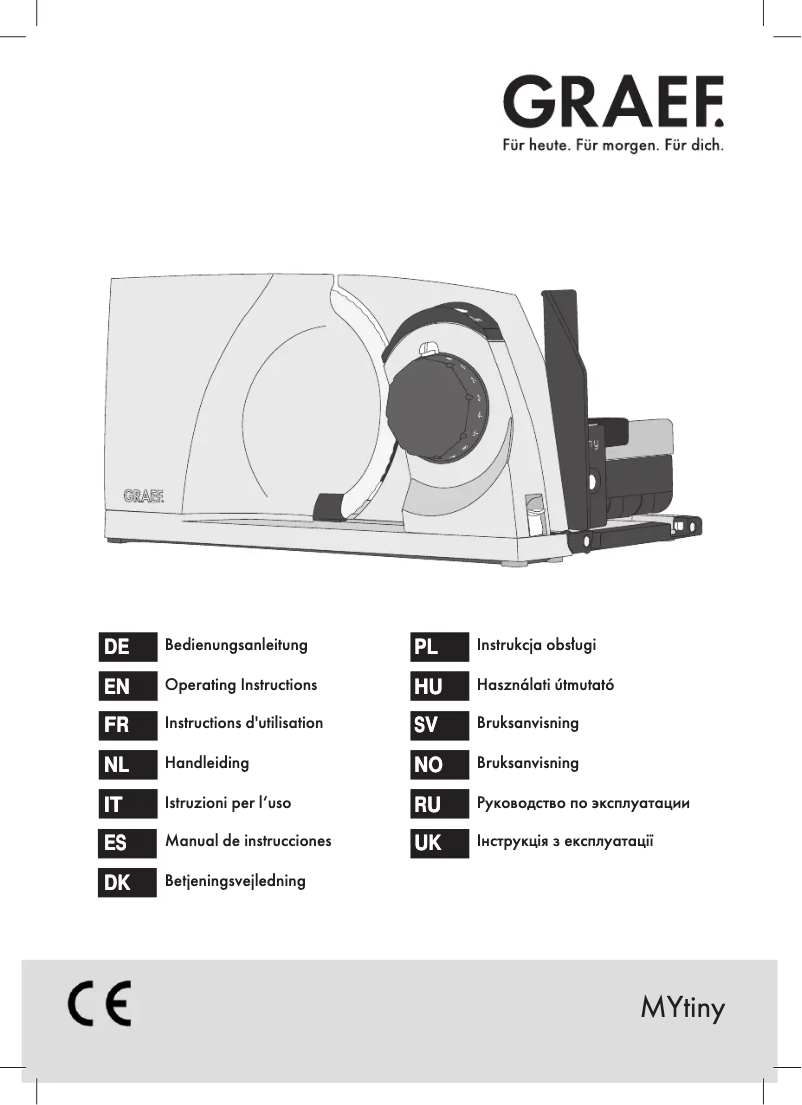 GRAEF.
Für heute. Für morgen. Für dich.

GRAEF.

DE Bedienungsanleitung
EN Operating Instructions
FR Instructions d'utilisation
NL Handleiding
IT Istruzioni per l'uso
ES Manual de instrucciones
DK Betjeningsvejledning

PL Instrukcja obsługi
HU Használati útmutató
SV Bruksanvisning
NO Bruksanvisning
RU Руководство по эксплуатации
UK Інструкція з експлуатації

CE

MYtiny