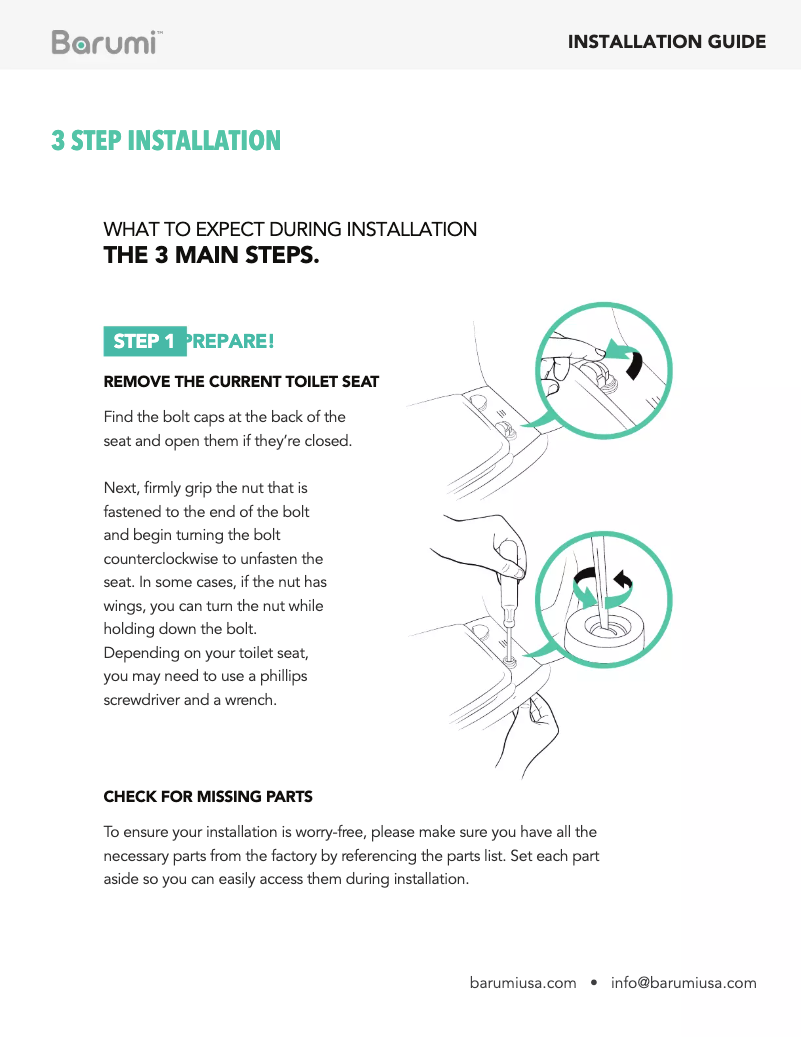 Barumi™

INSTALLATION GUIDE

3 STEP INSTALLATION

WHAT TO EXPECT DURING INSTALLATION
THE 3 MAIN STEPS.

STEP 1 PREPARE!

REMOVE THE CURRENT TOILET SEAT

Find the bolt caps at the back of the seat and open them if they're closed.

Next, firmly grip the nut that is fastened to the end of the bolt and begin turning the bolt counterclockwise to unfasten the seat. In some cases, if the nut has wings, you can turn the nut while holding down the bolt. Depending on your toilet seat, you may need to use a phillips screwdriver and a wrench.

CHECK FOR MISSING PARTS

To ensure your installation is worry-free, please make sure you have all the necessary parts from the factory by referencing the parts list. Set each part aside so you can easily access them during installation.

barumiusa.com • info@barumiusa.com