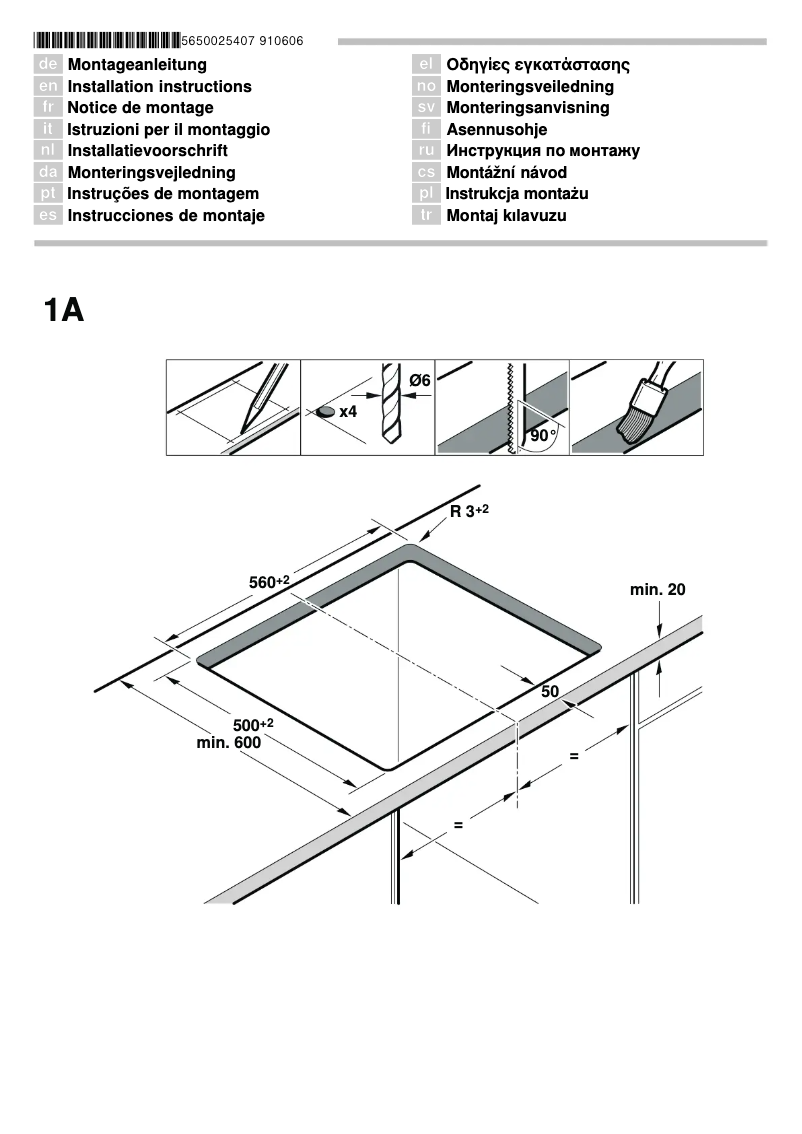 5650025407 910606

de Montageanleitung
en Installation instructions
fr Notice de montage
it Istruzioni per il montaggio
nl Installatievoorschrift
da Monteringsvejledning
pt Instruções de montagem
es Instrucciones de montaje

el Οδηγίες εγκατάστασης
no Monteringsveiledning
sv Monteringsanvisning
fi Asennusohje
ru Инструкция по монтажу
cs Montážní návod
pl Instrukcja montażu
tr Montaj kılavuzu

1A

x4
Ø6
90°

R $3^{+2}$
$560^{+2}$
min. 20
50
$500^{+2}$
min. 600
=
=