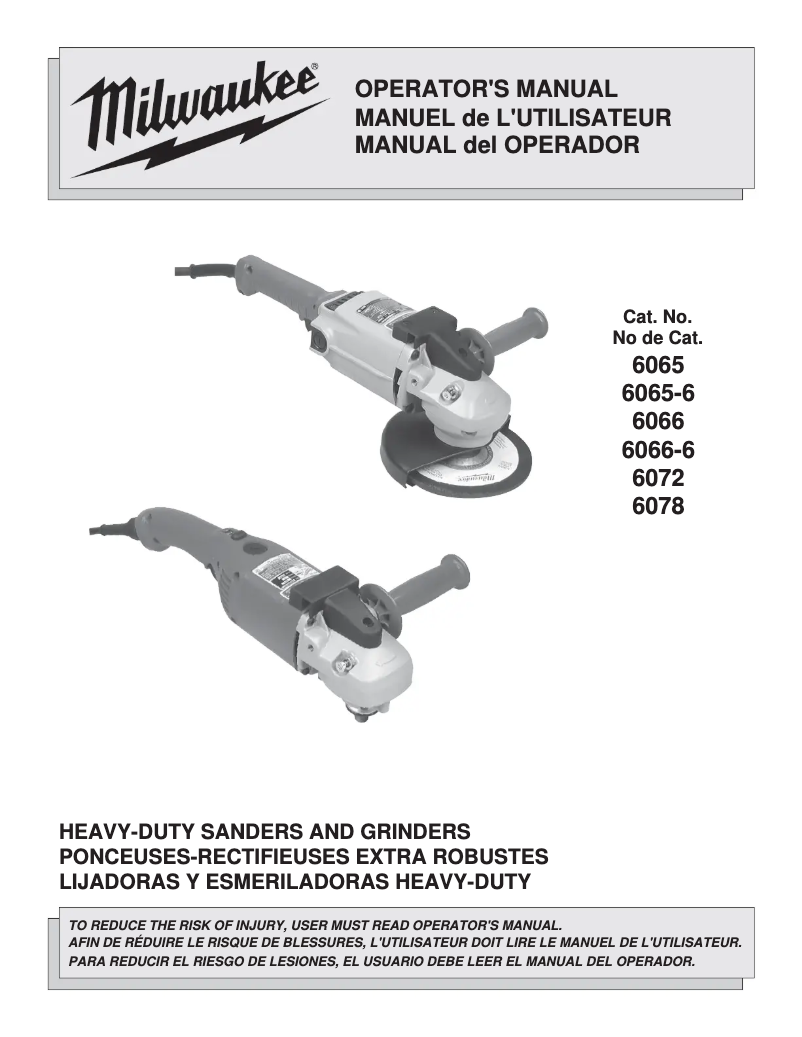 Milwaukee®

OPERATOR'S MANUAL
MANUEL de L'UTILISATEUR
MANUAL del OPERADOR

Cat. No.
No de Cat.
6065
6065-6
6066
6066-6
6072
6078

HEAVY-DUTY SANDERS AND GRINDERS
PONCEUSES-RECTIFIEUSES EXTRA ROBUSTES
LIJADORAS Y ESMERILADORAS HEAVY-DUTY

TO REDUCE THE RISK OF INJURY, USER MUST READ OPERATOR'S MANUAL.
AFIN DE RÉDUIRE LE RISQUE DE BLESSURES, L'UTILISATEUR DOIT LIRE LE MANUEL DE L'UTILISATEUR.
PARA REDUCIR EL RIESGO DE LESIONES, EL USUARIO DEBE LEER EL MANUAL DEL OPERADOR.