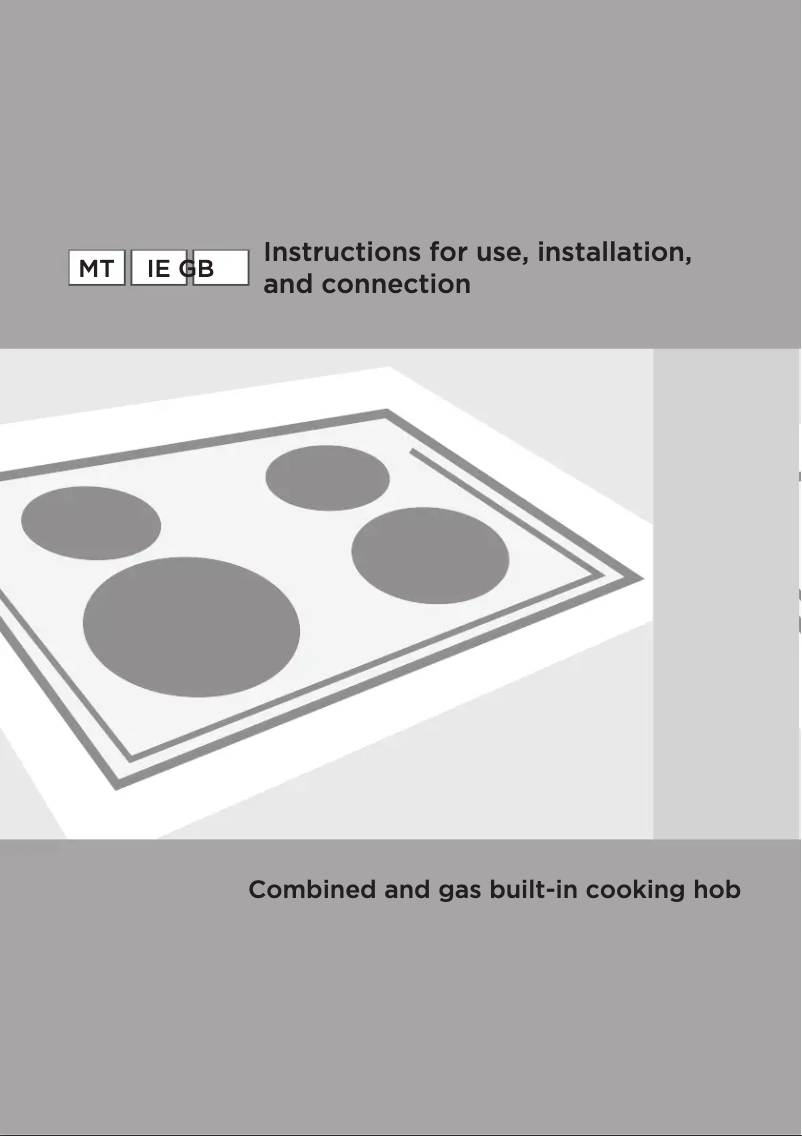 MT IE GB

Instructions for use, installation, and connection

Combined and gas built-in cooking hob