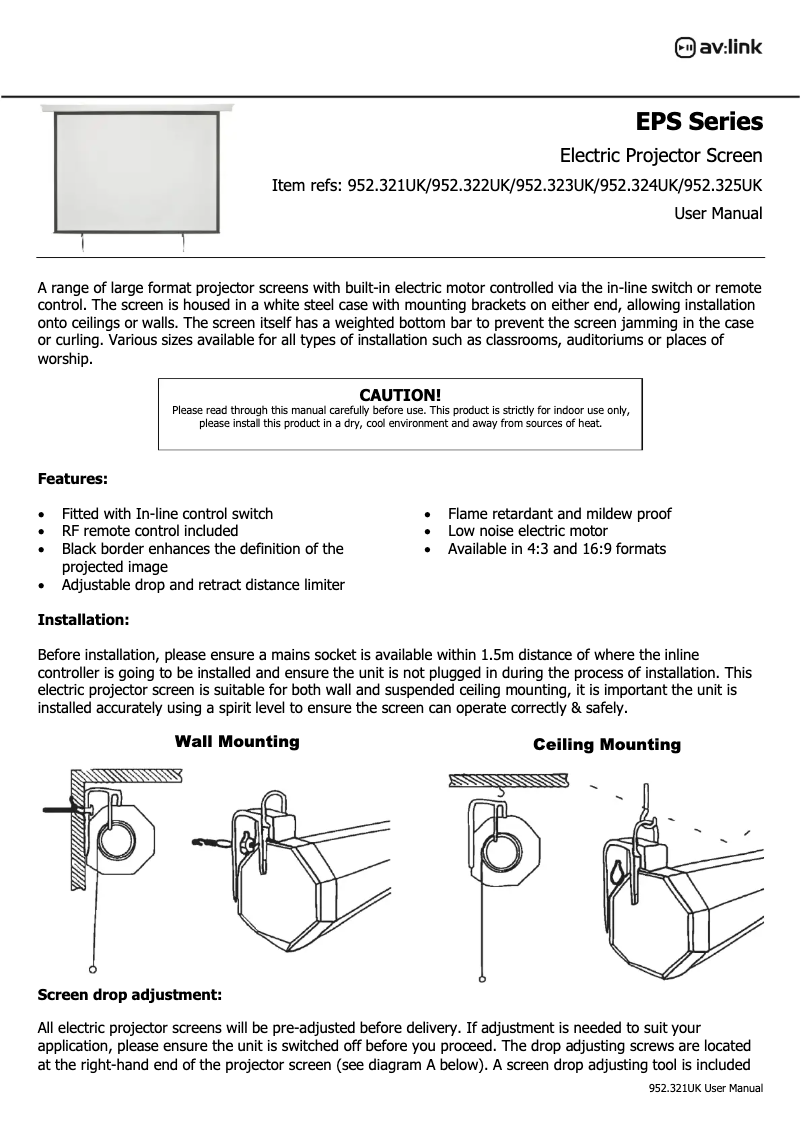 av:link

EPS Series

Electric Projector Screen

Item refs: 952.321UK/952.322UK/952.323UK/952.324UK/952.325UK

User Manual

A range of large format projector screens with built-in electric motor controlled via the in-line switch or remote control. The screen is housed in a white steel case with mounting brackets on either end, allowing installation onto ceilings or walls. The screen itself has a weighted bottom bar to prevent the screen jamming in the case or curling. Various sizes available for all types of installation such as classrooms, auditoriums or places of worship.

CAUTION!
Please read through this manual carefully before use. This product is strictly for indoor use only, please install this product in a dry, cool environment and away from sources of heat.

Features:

• Fitted with In-line control switch
• RF remote control included
• Black border enhances the definition of the projected image
• Adjustable drop and retract distance limiter
• Flame retardant and mildew proof
• Low noise electric motor
• Available in 4:3 and 16:9 formats

Installation:

Before installation, please ensure a mains socket is available within 1.5m distance of where the inline controller is going to be installed and ensure the unit is not plugged in during the process of installation. This electric projector screen is suitable for both wall and suspended ceiling mounting, it is important the unit is installed accurately using a spirit level to ensure the screen can operate correctly & safely.

Wall Mounting

Ceiling Mounting

Screen drop adjustment:

All electric projector screens will be pre-adjusted before delivery. If adjustment is needed to suit your application, please ensure the unit is switched off before you proceed. The drop adjusting screws are located at the right-hand end of the projector screen (see diagram A below). A screen drop adjusting tool is included

952.321UK User Manual