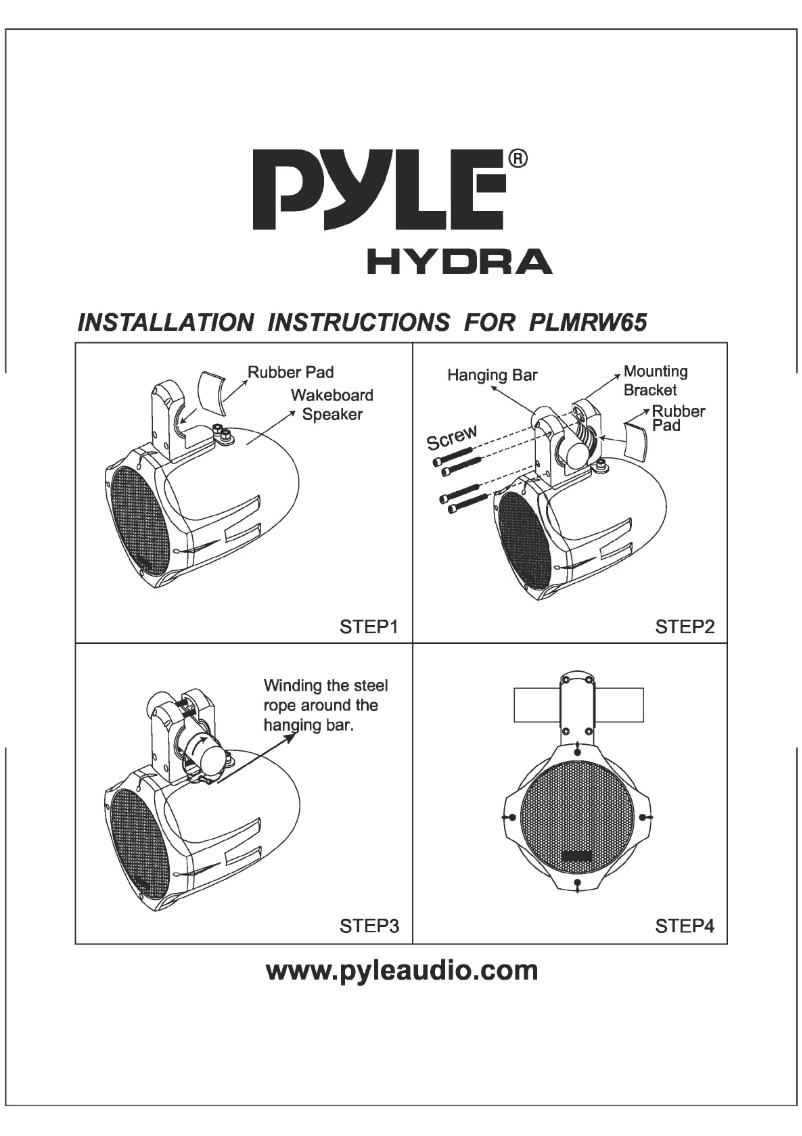 PYLE®
HYDRA

INSTALLATION INSTRUCTIONS FOR PLMRW65

Rubber Pad
Wakeboard Speaker

STEP1

Hanging Bar
Mounting Bracket
Rubber Pad
Screw

STEP2

Winding the steel rope around the hanging bar.

STEP3

STEP4

www.pyleaudio.com