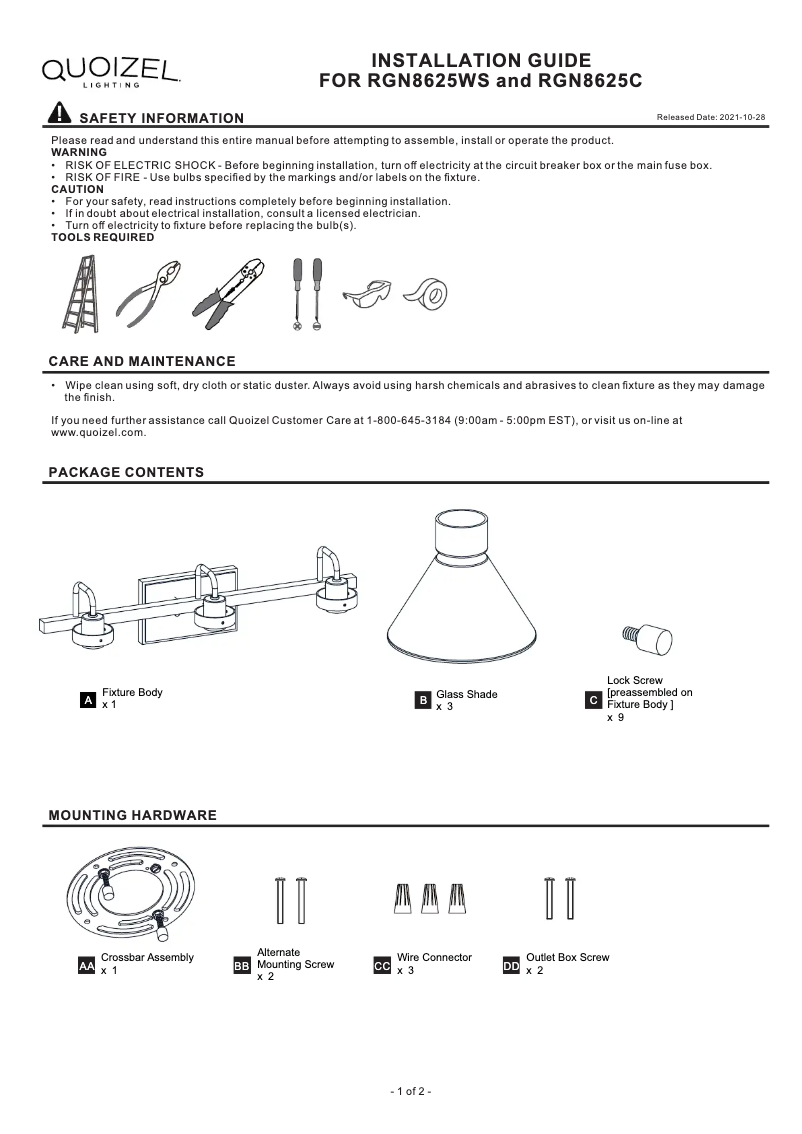 QUOIZEL LIGHTING

INSTALLATION GUIDE
FOR RGN8625WS and RGN8625C

SAFETY INFORMATION

Released Date: 2021-10-28

Please read and understand this entire manual before attempting to assemble, install or operate the product.
WARNING
• RISK OF ELECTRIC SHOCK - Before beginning installation, turn off electricity at the circuit breaker box or the main fuse box.
• RISK OF FIRE - Use bulbs specified by the markings and/or labels on the fixture.
CAUTION
• For your safety, read instructions completely before beginning installation.
• If in doubt about electrical installation, consult a licensed electrician.
• Turn off electricity to fixture before replacing the bulb(s).
TOOLS REQUIRED

CARE AND MAINTENANCE

• Wipe clean using soft, dry cloth or static duster. Always avoid using harsh chemicals and abrasives to clean fixture as they may damage the finish.

If you need further assistance call Quoizel Customer Care at 1-800-645-3184 (9:00am - 5:00pm EST), or visit us on-line at www.quoizel.com.

PACKAGE CONTENTS

A Fixture Body
x 1

B Glass Shade
x 3

C Lock Screw
[preassembled on Fixture Body ]
x 9

MOUNTING HARDWARE

AA Crossbar Assembly
x 1

BB Alternate Mounting Screw
x 2

CC Wire Connector
x 3

DD Outlet Box Screw
x 2

- 1 of 2 -