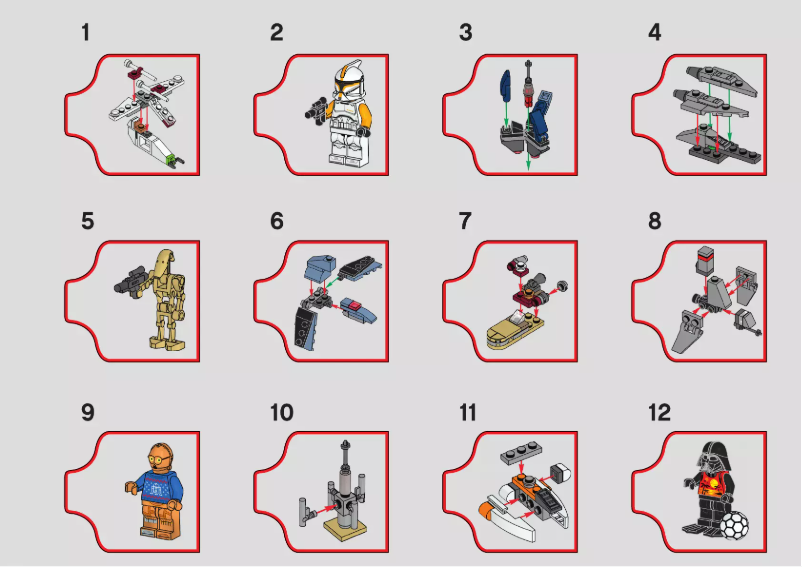 1
2
3
4
5
6
7
8
9
10
11
12