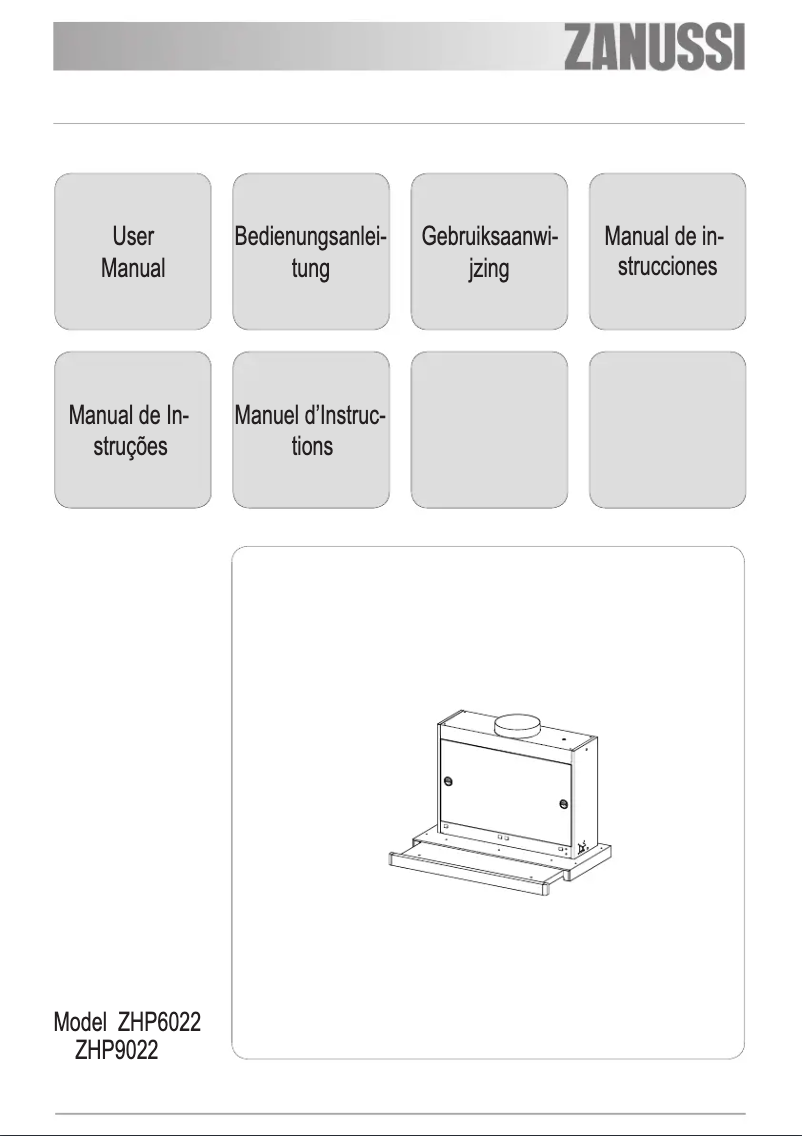 ZANUSSI

User Manual

Bedienungsanleitung

Gebruiksaanwijzing

Manual de instrucciones

Manual de Instruções

Manuel d'Instructions

Model ZHP6022
ZHP9022