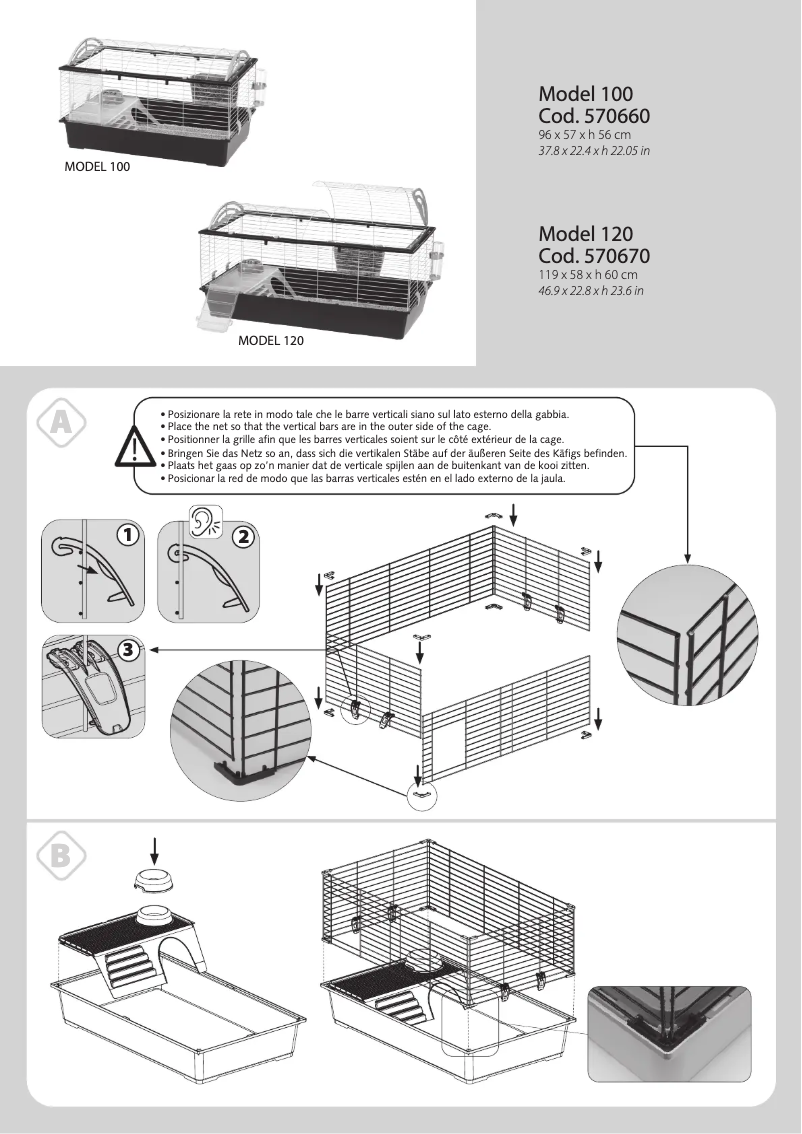 MODEL 100

MODEL 120

Model 100
Cod. 570660
96 x 57 x h 56 cm
37.8 x 22.4 x h 22.05 in

Model 120
Cod. 570670
119 x 58 x h 60 cm
46.9 x 22.8 x h 23.6 in

A

• Posizionare la rete in modo tale che le barre verticali siano sul lato esterno della gabbia.
• Place the net so that the vertical bars are in the outer side of the cage.
• Positionner la grille afin que les barres verticales soient sur le côté extérieur de la cage.
• Bringen Sie das Netz so an, dass sich die vertikalen Stäbe auf der äußeren Seite des Käfigs befinden.
• Plaats het gaas op zo'n manier dat de verticale spijlen aan de buitenkant van de kooi zitten.
• Posicionar la red de modo que las barras verticales estén en el lado externo de la jaula.

1

2

3

B