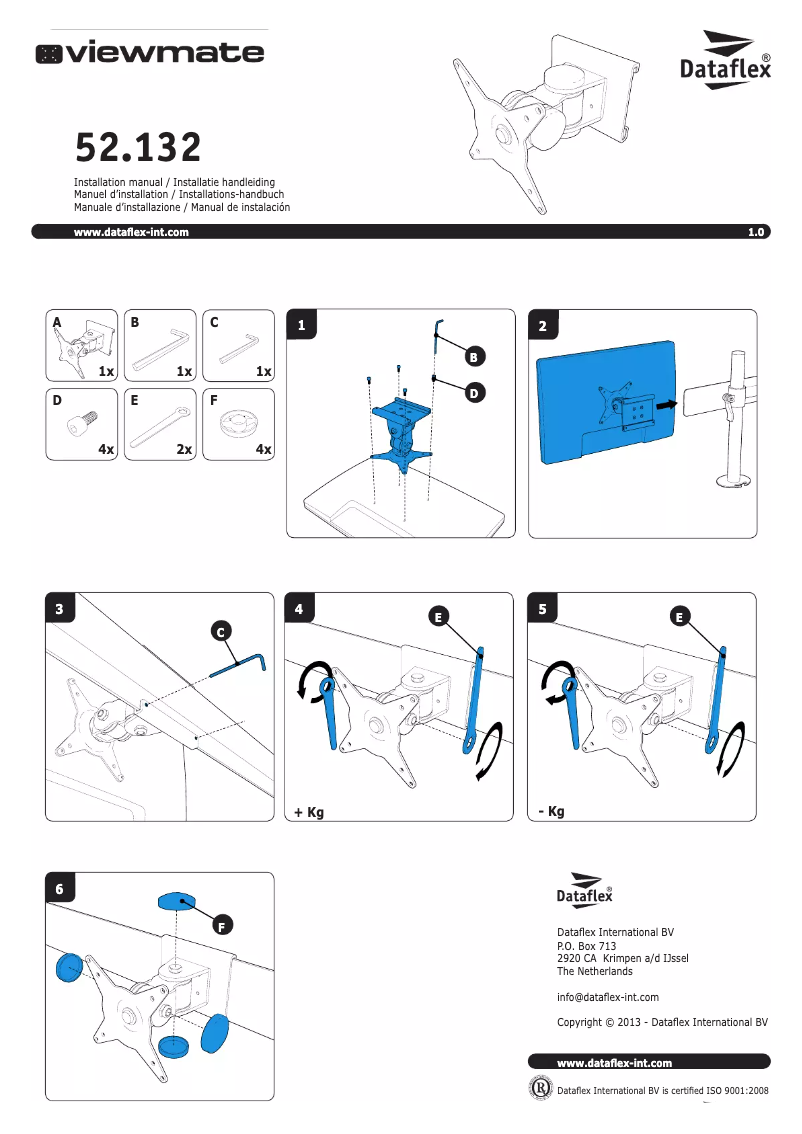 viewmate

Dataflex®

52.132

Installation manual / Installatie handleiding
Manuel d'installation / Installations-handbuch
Manuale d'installazione / Manual de instalación

www.dataflex-int.com

1.0

A
1x

B
1x

C
1x

D
4x

E
2x

F
4x

1
B
D

2

3
C

4
E
+ Kg

5
E
- Kg

6
F

Dataflex®

Dataflex International BV
P.O. Box 713
2920 CA Krimpen a/d IJssel
The Netherlands

info@dataflex-int.com

Copyright © 2013 - Dataflex International BV

www.dataflex-int.com

Dataflex International BV is certified ISO 9001:2008