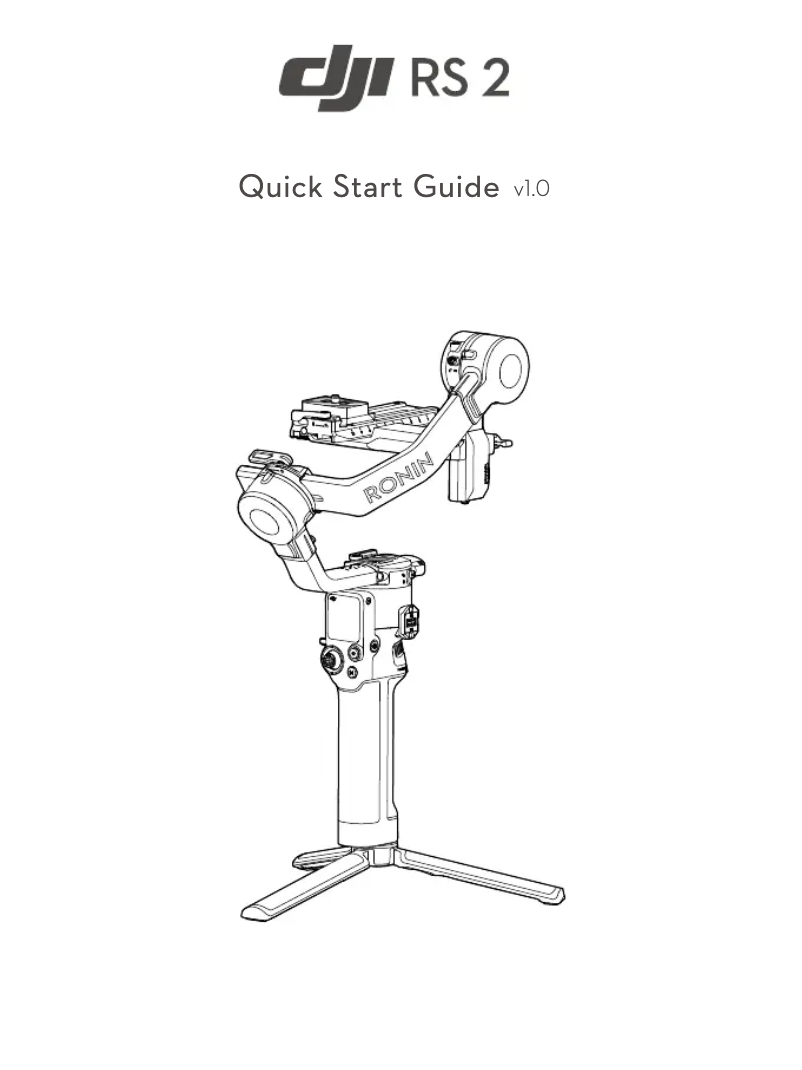 dji RS 2

Quick Start Guide v1.0

RONIN