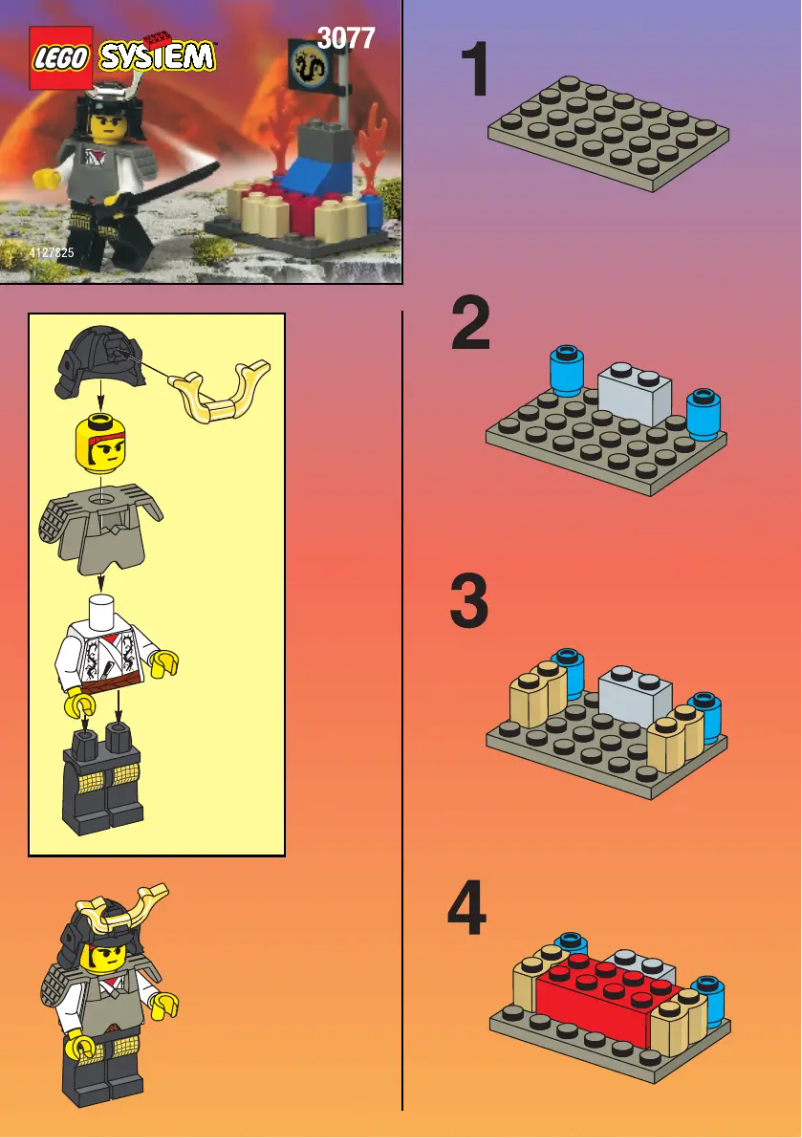 LEGO SYSTEM
3077
4127825

1

2

3

4