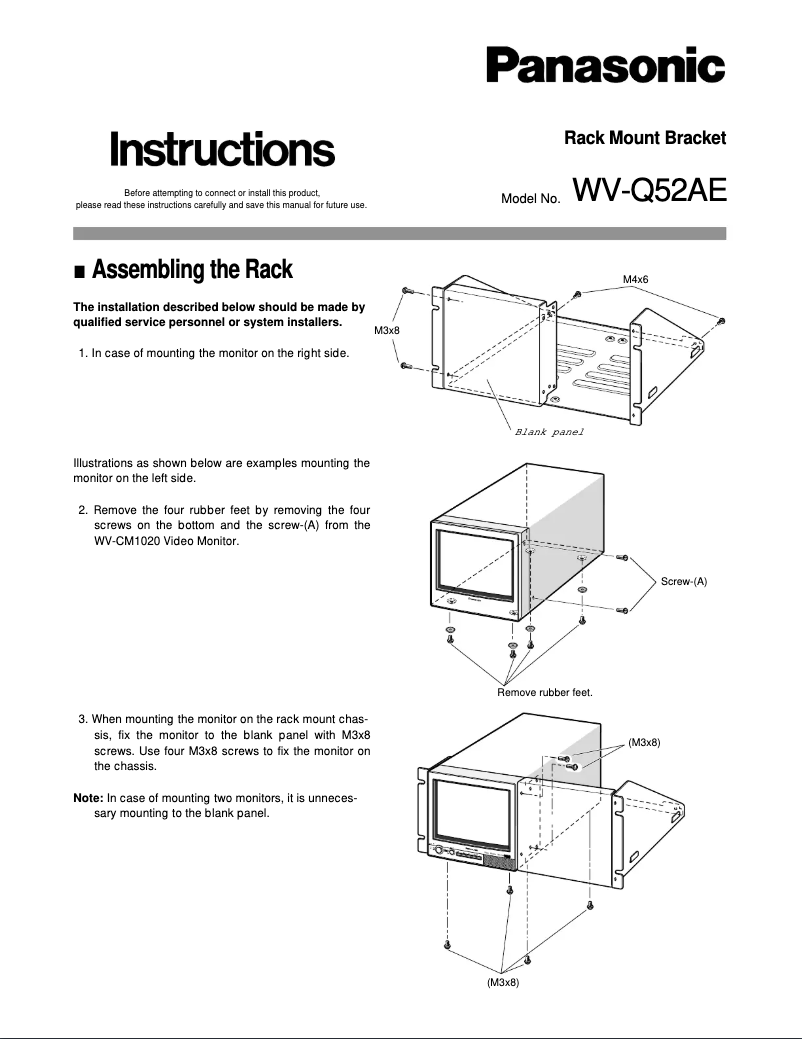 Panasonic

Instructions

Before attempting to connect or install this product, please read these instructions carefully and save this manual for future use.

Rack Mount Bracket

Model No. WV-Q52AE

■ Assembling the Rack

The installation described below should be made by qualified service personnel or system installers.

1. In case of mounting the monitor on the right side.

M4x6

M3x8

Blank panel

Illustrations as shown below are examples mounting the monitor on the left side.

2. Remove the four rubber feet by removing the four screws on the bottom and the screw-(A) from the WV-CM1020 Video Monitor.

Screw-(A)

Remove rubber feet.

3. When mounting the monitor on the rack mount chassis, fix the monitor to the blank panel with M3x8 screws. Use four M3x8 screws to fix the monitor on the chassis.

Note: In case of mounting two monitors, it is unnecessary mounting to the blank panel.

(M3x8)

(M3x8)