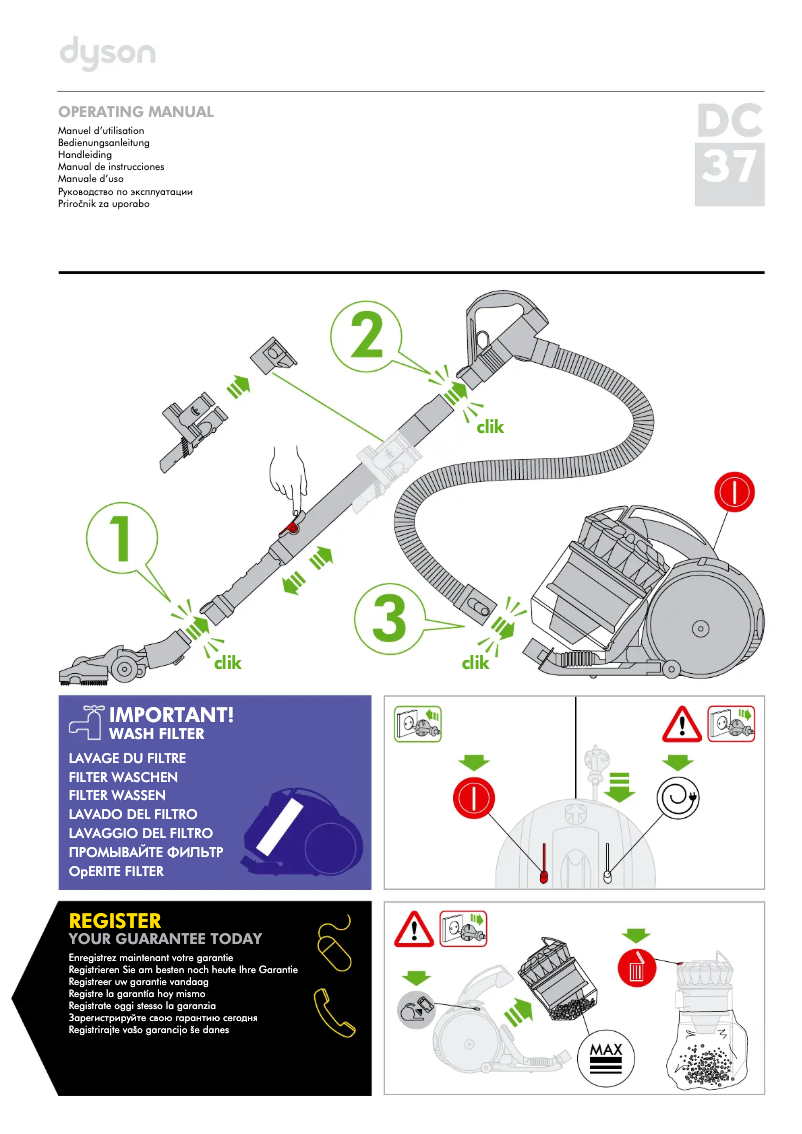 dyson

OPERATING MANUAL
Manuel d'utilisation
Bedienungsanleitung
Handleiding
Manual de instrucciones
Manuale d'uso
Руководство по эксплуатации
Priročnik za uporabo

DC 37

2
clik
1
clik
3
clik

IMPORTANT!
WASH FILTER
LAVAGE DU FILTRE
FILTER WASCHEN
FILTER WASSEN
LAVADO DEL FILTRO
LAVAGGIO DEL FILTRO
ПРОМЫВАЙТЕ ФИЛЬТР
OpERITE FILTER

REGISTER
YOUR GUARANTEE TODAY
Enregistrez maintenant votre garantie
Registrieren Sie am besten noch heute Ihre Garantie
Registreer uw garantie vandaag
Registre la garantía hoy mismo
Registrate oggi stesso la garanzia
Зарегистрируйте свою гарантию сегодня
Registrirajte vašo garancijo še danes

MAX