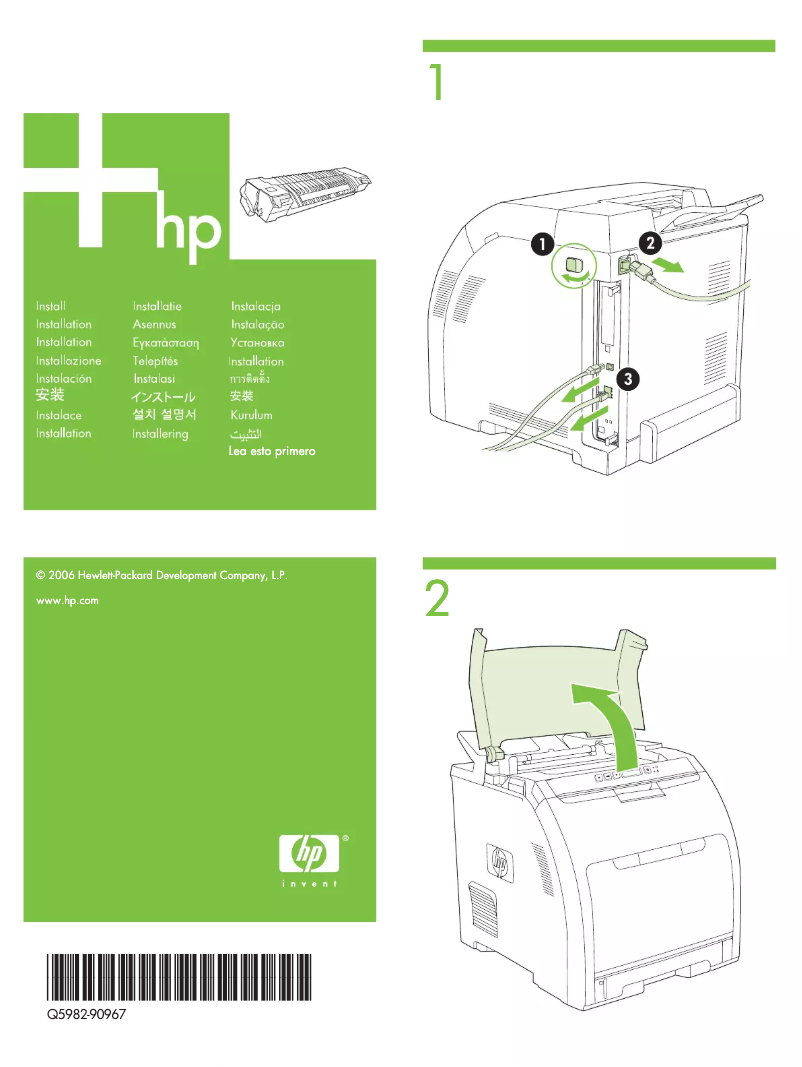 hp

Install
Installation
Installation
Installazione
Instalación
安装
Instalace
Installation

Installatie
Asennus
Εγκατάσταση
Telepítés
Instalasi
インストール
설치 설명서
Installering

Instalacja
Instalação
Установка
Installation
การติดตั้ง
安裝
Kurulum
التثبيت
Lea esto primero

© 2006 Hewlett-Packard Development Company, L.P.

www.hp.com

hp
invent

Q5982-90967

1

1
2
3

2