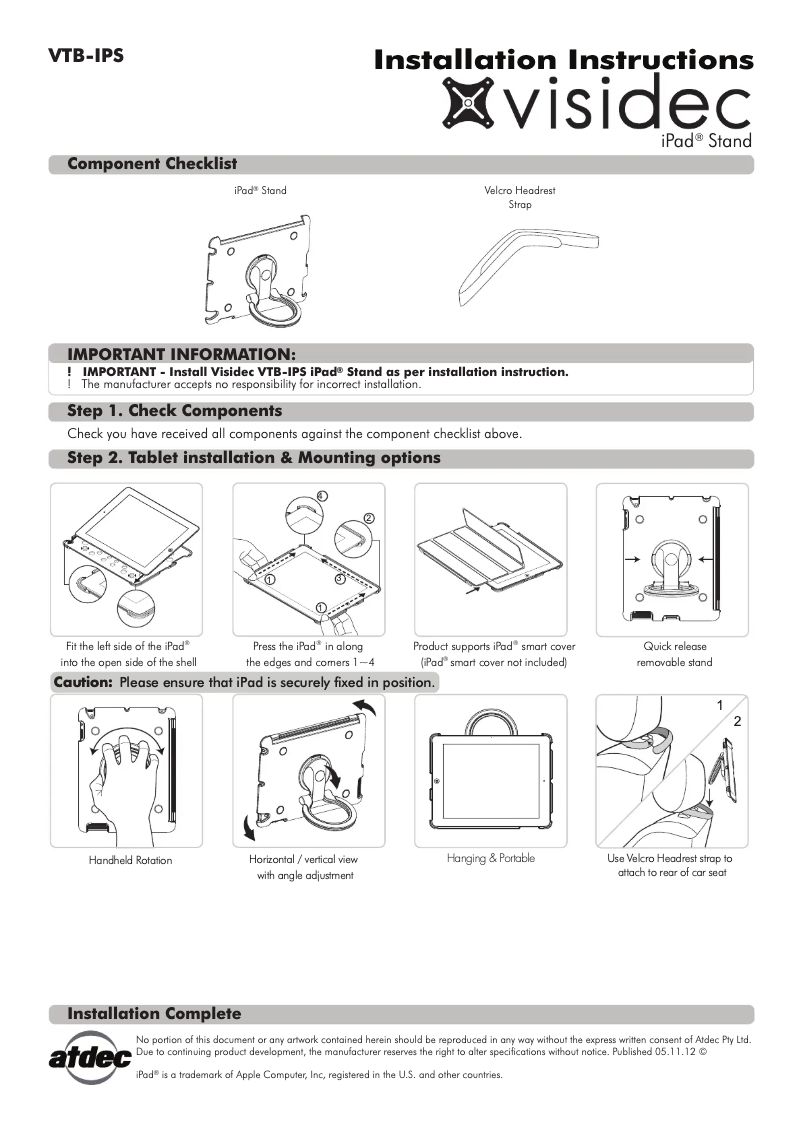 VTB-IPS

Installation Instructions

visidec

iPad® Stand

Component Checklist

iPad® Stand

Velcro Headrest Strap

IMPORTANT INFORMATION:

! IMPORTANT - Install Visidec VTB-IPS iPad® Stand as per installation instruction.
! The manufacturer accepts no responsibility for incorrect installation.

Step 1. Check Components

Check you have received all components against the component checklist above.

Step 2. Tablet installation & Mounting options

4
2
1
3
1

Fit the left side of the iPad® into the open side of the shell

Press the iPad® in along the edges and corners 1—4

Product supports iPad® smart cover (iPad® smart cover not included)

Quick release removable stand

Caution: Please ensure that iPad is securely fixed in position.

1
2

Handheld Rotation

Horizontal / vertical view with angle adjustment

Hanging & Portable

Use Velcro Headrest strap to attach to rear of car seat

Installation Complete

atdec

No portion of this document or any artwork contained herein should be reproduced in any way without the express written consent of Atdec Pty Ltd. Due to continuing product development, the manufacturer reserves the right to alter specifications without notice. Published 05.11.12 ©

iPad® is a trademark of Apple Computer, Inc, registered in the U.S. and other countries.