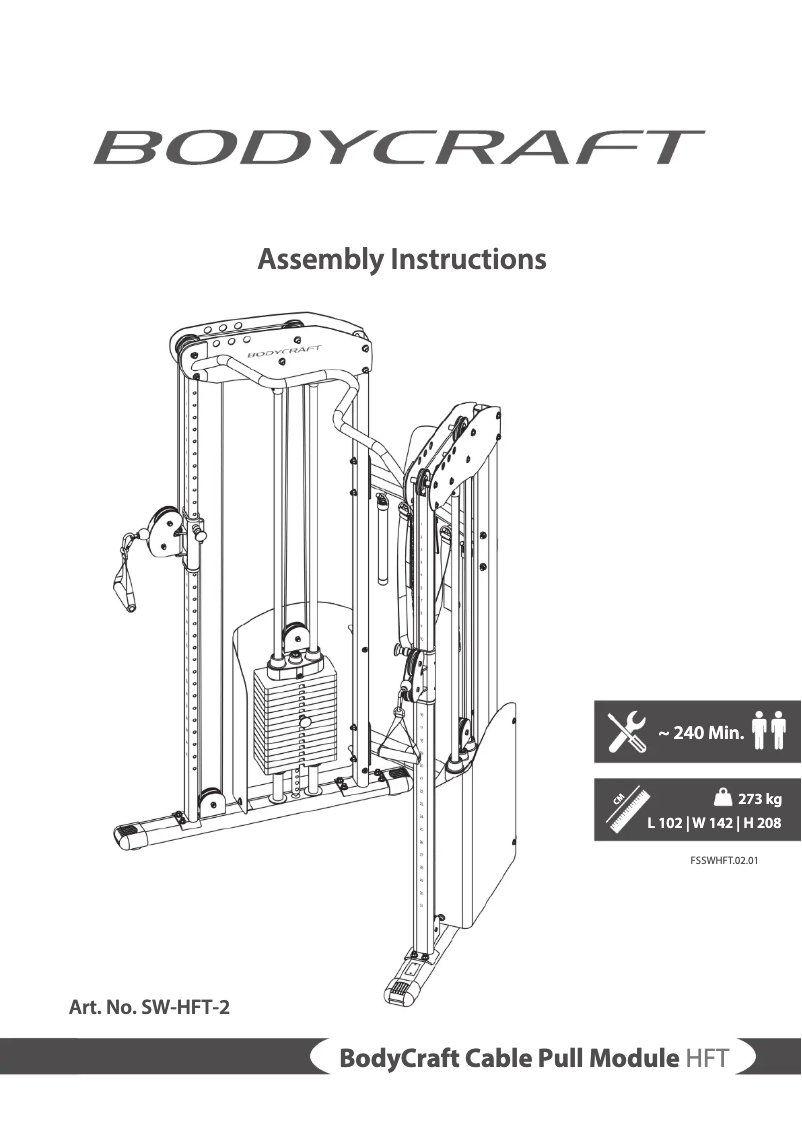 BODYCRAFT

Assembly Instructions

BODYCRAFT

~ 240 Min.

CM

273 kg
L 102 | W 142 | H 208

FSSWHFT.02.01

Art. No. SW-HFT-2

BodyCraft Cable Pull Module HFT