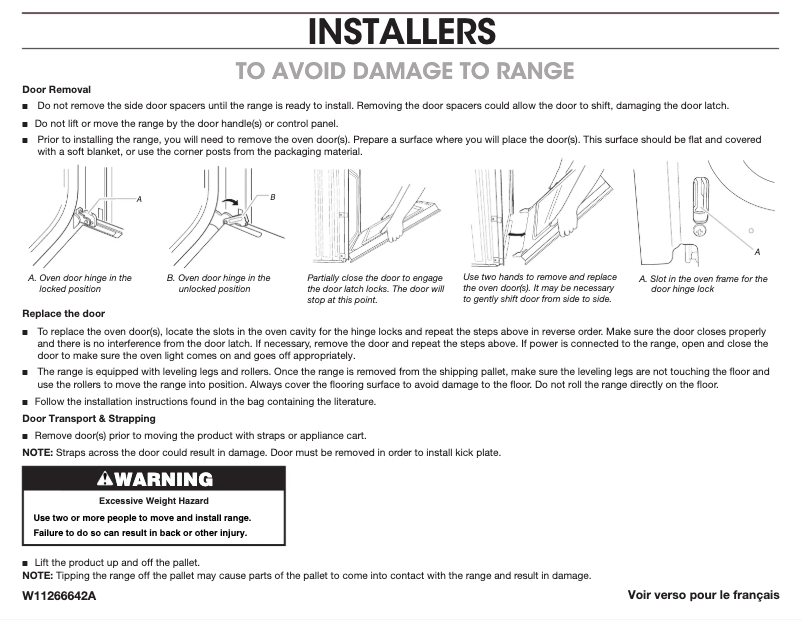 INSTALLERS

TO AVOID DAMAGE TO RANGE

Door Removal

■ Do not remove the side door spacers until the range is ready to install. Removing the door spacers could allow the door to shift, damaging the door latch.

■ Do not lift or move the range by the door handle(s) or control panel.

■ Prior to installing the range, you will need to remove the oven door(s). Prepare a surface where you will place the door(s). This surface should be flat and covered with a soft blanket, or use the corner posts from the packaging material.

A

B

A

A. Oven door hinge in the locked position

B. Oven door hinge in the unlocked position

Partially close the door to engage the door latch locks. The door will stop at this point.

Use two hands to remove and replace the oven door(s). It may be necessary to gently shift door from side to side.

A. Slot in the oven frame for the door hinge lock

Replace the door

■ To replace the oven door(s), locate the slots in the oven cavity for the hinge locks and repeat the steps above in reverse order. Make sure the door closes properly and there is no interference from the door latch. If necessary, remove the door and repeat the steps above. If power is connected to the range, open and close the door to make sure the oven light comes on and goes off appropriately.

■ The range is equipped with leveling legs and rollers. Once the range is removed from the shipping pallet, make sure the leveling legs are not touching the floor and use the rollers to move the range into position. Always cover the flooring surface to avoid damage to the floor. Do not roll the range directly on the floor.

■ Follow the installation instructions found in the bag containing the literature.

Door Transport & Strapping

■ Remove door(s) prior to moving the product with straps or appliance cart.

NOTE: Straps across the door could result in damage. Door must be removed in order to install kick plate.

⚠WARNING

Excessive Weight Hazard

Use two or more people to move and install range.

Failure to do so can result in back or other injury.

■ Lift the product up and off the pallet.

NOTE: Tipping the range off the pallet may cause parts of the pallet to come into contact with the range and result in damage.

W11266642A

Voir verso pour le français