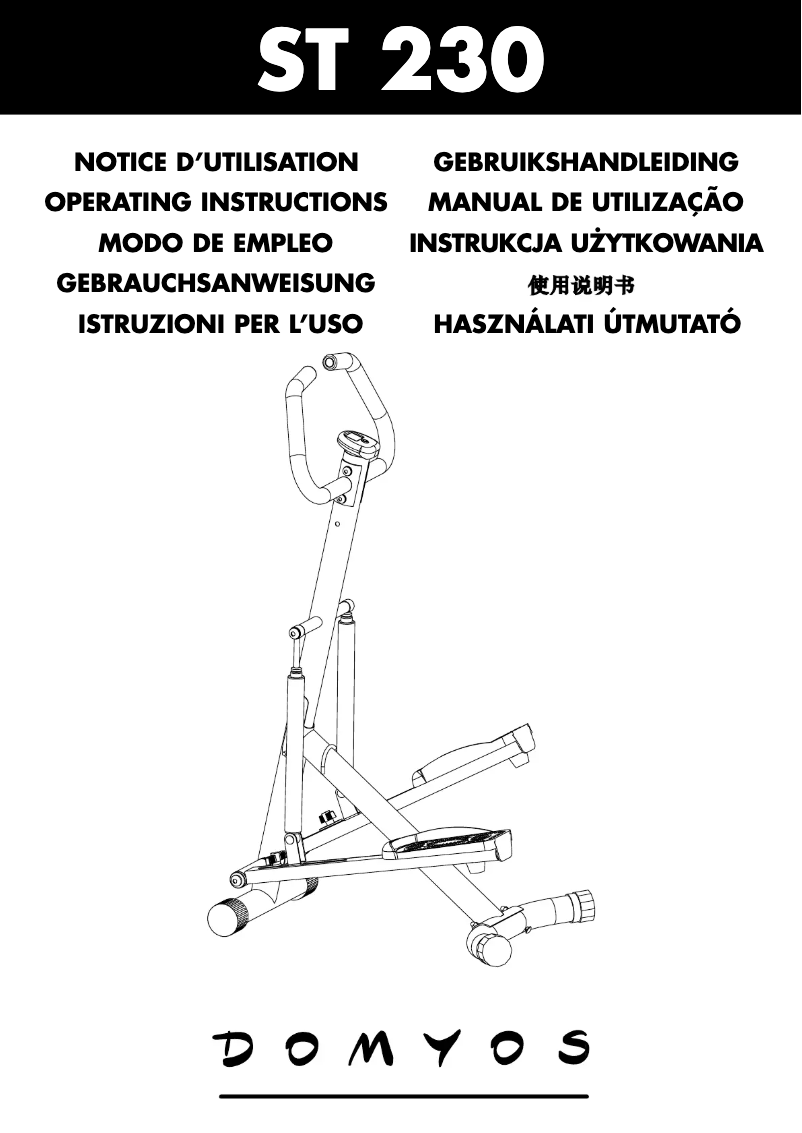 ST 230

NOTICE D'UTILISATION
OPERATING INSTRUCTIONS
MODO DE EMPLEO
GEBRAUCHSANWEISUNG
ISTRUZIONI PER L'USO

GEBRUIKSHANDLEIDING
MANUAL DE UTILIZAÇÃO
INSTRUKCJA UŻYTKOWANIA
使用说明书
HASZNÁLATI ÚTMUTATÓ

DOMYOS