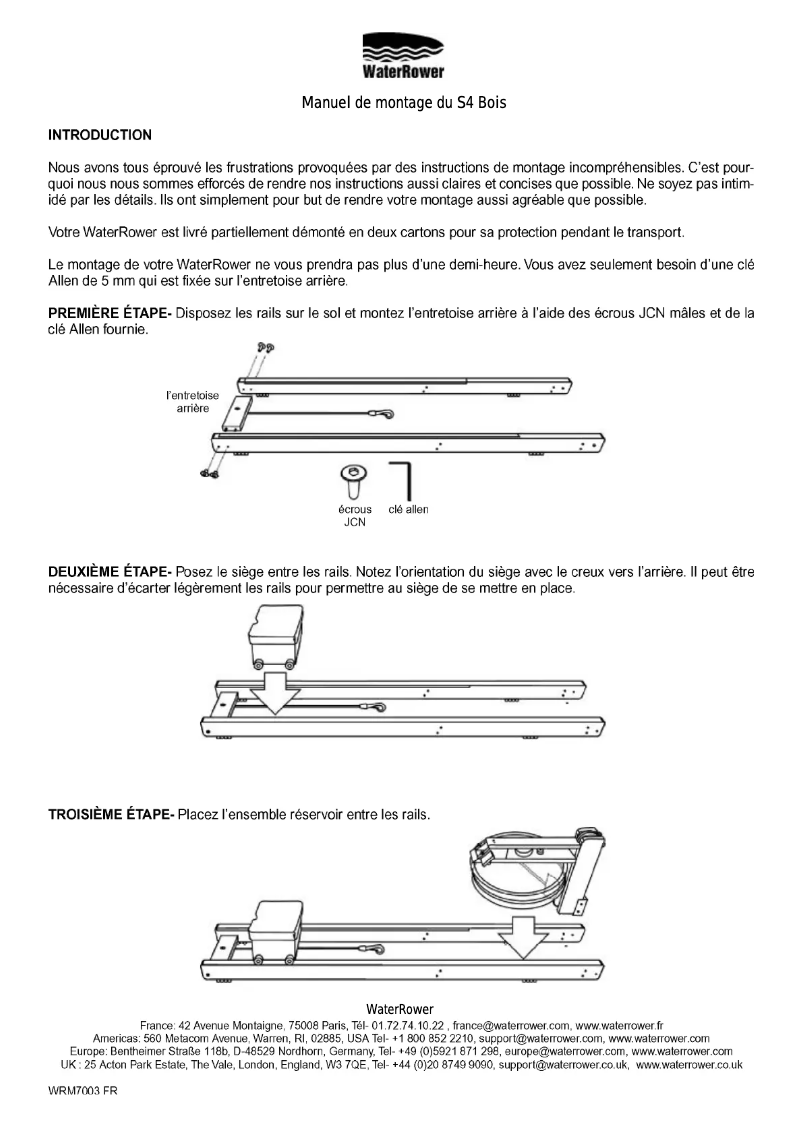 WaterRower

Manuel de montage du S4 Bois

INTRODUCTION

Nous avons tous éprouvé les frustrations provoquées par des instructions de montage incompréhensibles. C'est pourquoi nous nous sommes efforcés de rendre nos instructions aussi claires et concises que possible. Ne soyez pas intimidé par les détails. Ils ont simplement pour but de rendre votre montage aussi agréable que possible.

Votre WaterRower est livré partiellement démonté en deux cartons pour sa protection pendant le transport.

Le montage de votre WaterRower ne vous prendra pas plus d'une demi-heure. Vous avez seulement besoin d'une clé Allen de 5 mm qui est fixée sur l'entretoise arrière.

PREMIÈRE ÉTAPE- Disposez les rails sur le sol et montez l'entretoise arrière à l'aide des écrous JCN mâles et de la clé Allen fournie.

l'entretoise arrière

écrous JCN

clé allen

DEUXIÈME ÉTAPE- Posez le siège entre les rails. Notez l'orientation du siège avec le creux vers l'arrière. Il peut être nécessaire d'écarter légèrement les rails pour permettre au siège de se mettre en place.

TROISIÈME ÉTAPE- Placez l'ensemble réservoir entre les rails.

WaterRower
France: 42 Avenue Montaigne, 75008 Paris, Tél- 01.72.74.10.22 , france@waterrower.com, www.waterrower.fr
Americas: 560 Metacom Avenue, Warren, RI, 02885, USA Tel- +1 800 852 2210, support@waterrower.com, www.waterrower.com
Europe: Bentheimer Straße 118b, D-48529 Nordhorn, Germany, Tel- +49 (0)5921 871 298, europe@waterrower.com, www.waterrower.com
UK : 25 Acton Park Estate, The Vale, London, England, W3 7QE, Tel- +44 (0)20 8749 9090, support@waterrower.co.uk, www.waterrower.co.uk

WRM7003 FR