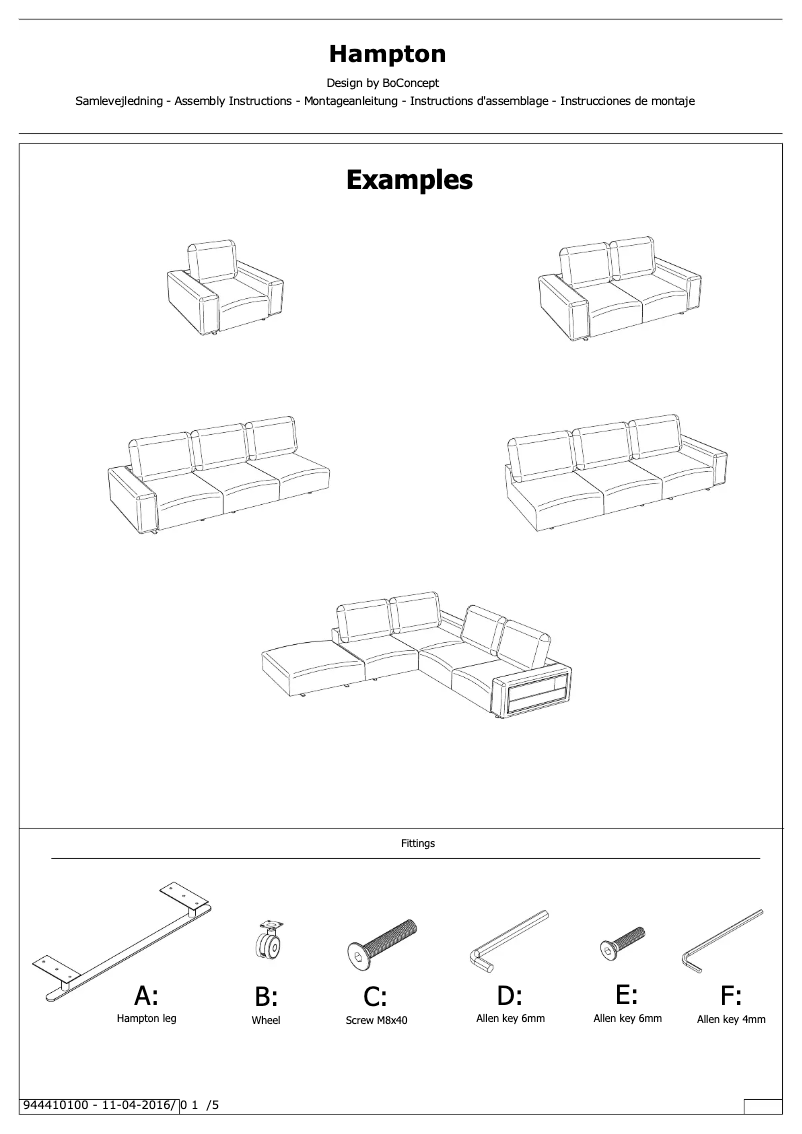 Hampton

Design by BoConcept

Samlevejledning - Assembly Instructions - Montageanleitung - Instructions d'assemblage - Instrucciones de montaje

Examples

Fittings

A:
Hampton leg

B:
Wheel

C:
Screw M8x40

D:
Allen key 6mm

E:
Allen key 6mm

F:
Allen key 4mm

944410100 - 11-04-2016/ 0 1 /5