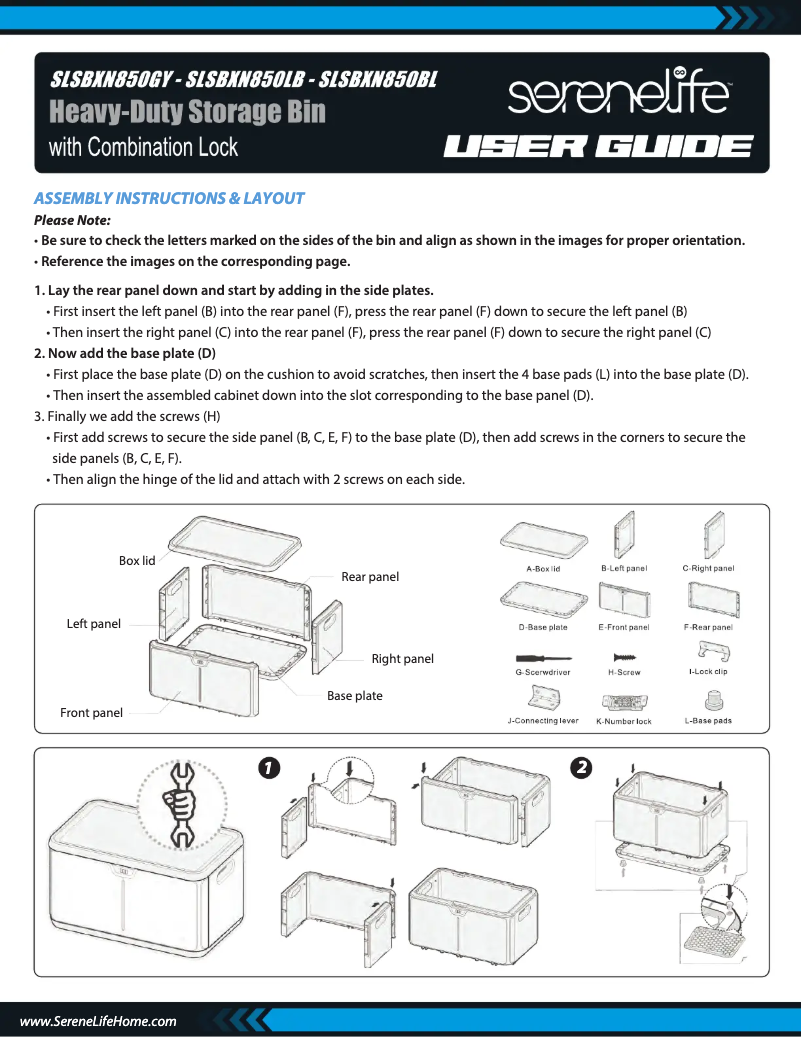 SLSBXN850GY - SLSBXN850LB - SLSBXN850BL
Heavy-Duty Storage Bin
with Combination Lock

serenelife

USER GUIDE

ASSEMBLY INSTRUCTIONS & LAYOUT

Please Note:
• Be sure to check the letters marked on the sides of the bin and align as shown in the images for proper orientation.
• Reference the images on the corresponding page.

1. Lay the rear panel down and start by adding in the side plates.
• First insert the left panel (B) into the rear panel (F), press the rear panel (F) down to secure the left panel (B)
• Then insert the right panel (C) into the rear panel (F), press the rear panel (F) down to secure the right panel (C)
2. Now add the base plate (D)
• First place the base plate (D) on the cushion to avoid scratches, then insert the 4 base pads (L) into the base plate (D).
• Then insert the assembled cabinet down into the slot corresponding to the base panel (D).
3. Finally we add the screws (H)
• First add screws to secure the side panel (B, C, E, F) to the base plate (D), then add screws in the corners to secure the side panels (B, C, E, F).
• Then align the hinge of the lid and attach with 2 screws on each side.

Box lid
Rear panel
Left panel
Right panel
Base plate
Front panel

A-Box lid
B-Left panel
C-Right panel
D-Base plate
E-Front panel
F-Rear panel
G-Scerwdriver
H-Screw
I-Lock clip
J-Connecting lever
K-Number lock
L-Base pads

1

2

www.SereneLifeHome.com