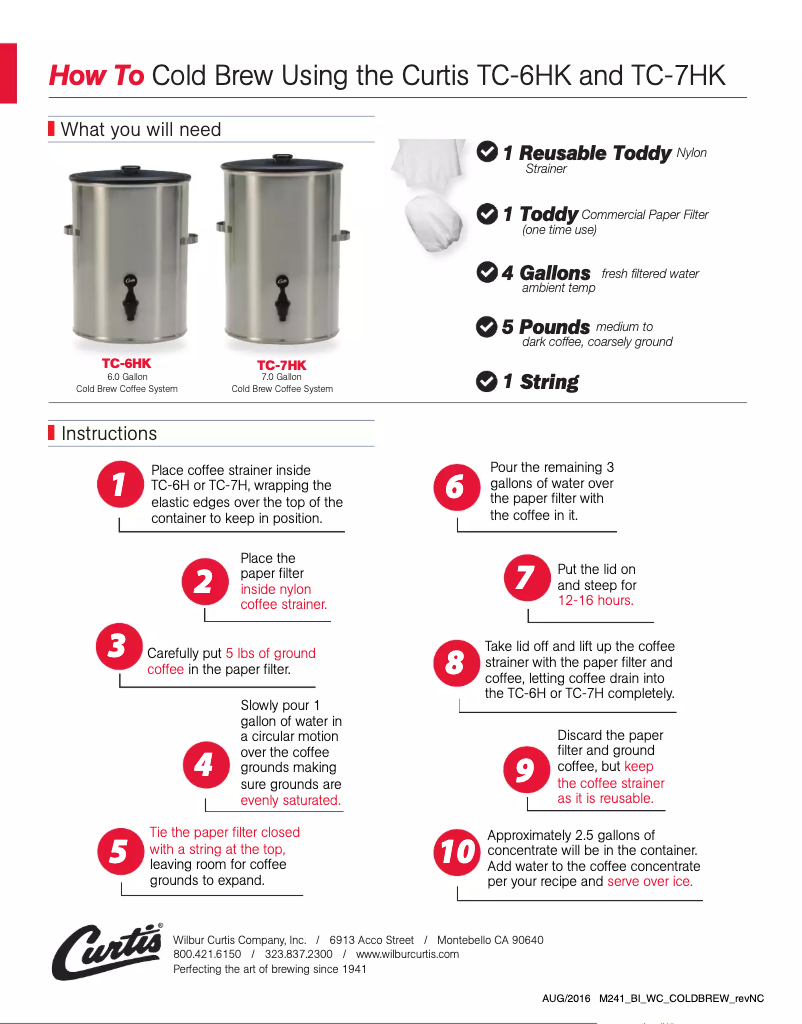 How To Cold Brew Using the Curtis TC-6HK and TC-7HK

What you will need

TC-6HK
6.0 Gallon
Cold Brew Coffee System

TC-7HK
7.0 Gallon
Cold Brew Coffee System

1 Reusable Toddy Nylon Strainer

1 Toddy Commercial Paper Filter (one time use)

4 Gallons fresh filtered water ambient temp

5 Pounds medium to dark coffee, coarsely ground

1 String

Instructions

1 Place coffee strainer inside TC-6H or TC-7H, wrapping the elastic edges over the top of the container to keep in position.

2 Place the paper filter inside nylon coffee strainer.

3 Carefully put 5 lbs of ground coffee in the paper filter.

4 Slowly pour 1 gallon of water in a circular motion over the coffee grounds making sure grounds are evenly saturated.

5 Tie the paper filter closed with a string at the top, leaving room for coffee grounds to expand.

6 Pour the remaining 3 gallons of water over the paper filter with the coffee in it.

7 Put the lid on and steep for 12-16 hours.

8 Take lid off and lift up the coffee strainer with the paper filter and coffee, letting coffee drain into the TC-6H or TC-7H completely.

9 Discard the paper filter and ground coffee, but keep the coffee strainer as it is reusable.

10 Approximately 2.5 gallons of concentrate will be in the container. Add water to the coffee concentrate per your recipe and serve over ice.

Curtis®

Wilbur Curtis Company, Inc. / 6913 Acco Street / Montebello CA 90640
800.421.6150 / 323.837.2300 / www.wilburcurtis.com
Perfecting the art of brewing since 1941

AUG/2016 M241_BI_WC_COLDBREW_revNC