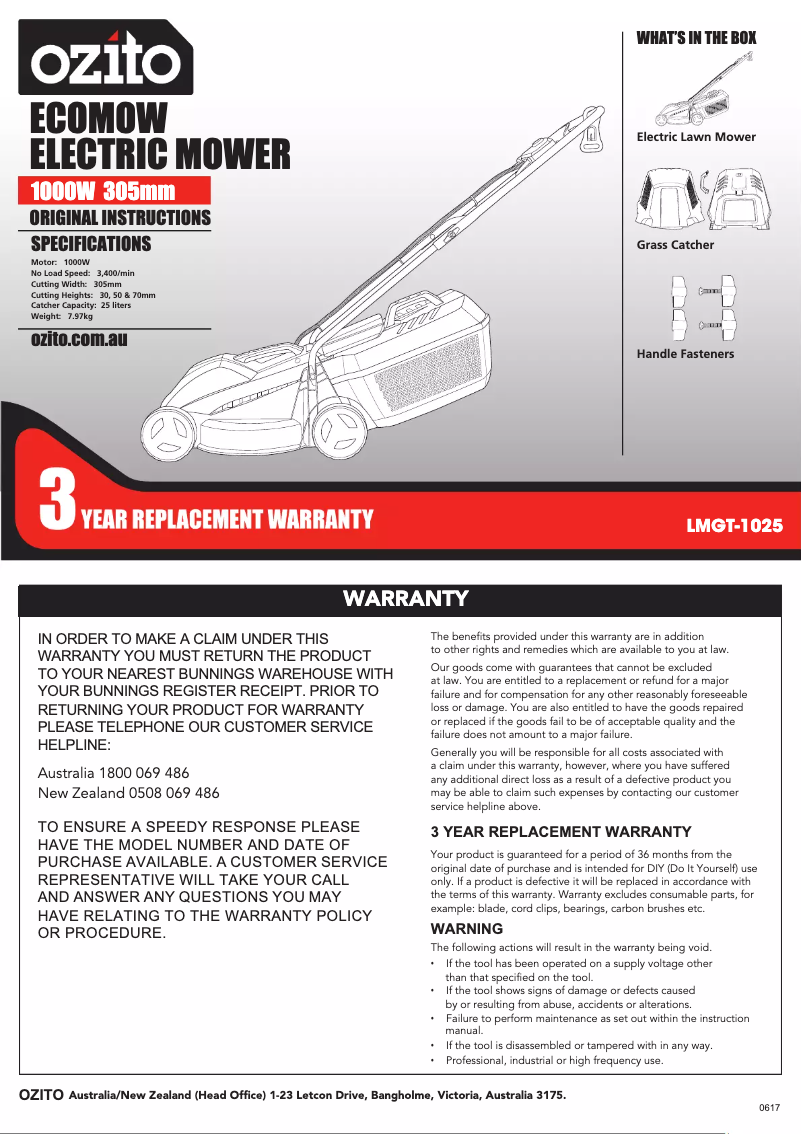 ozito

ECOMOW
ELECTRIC MOWER

1000W 305mm

ORIGINAL INSTRUCTIONS

SPECIFICATIONS

Motor: 1000W
No Load Speed: 3,400/min
Cutting Width: 305mm
Cutting Heights: 30, 50 & 70mm
Catcher Capacity: 25 liters
Weight: 7.97kg

ozito.com.au

WHAT'S IN THE BOX

Electric Lawn Mower

Grass Catcher

Handle Fasteners

3 YEAR REPLACEMENT WARRANTY

LMGT-1025

WARRANTY

IN ORDER TO MAKE A CLAIM UNDER THIS WARRANTY YOU MUST RETURN THE PRODUCT TO YOUR NEAREST BUNNINGS WAREHOUSE WITH YOUR BUNNINGS REGISTER RECEIPT. PRIOR TO RETURNING YOUR PRODUCT FOR WARRANTY PLEASE TELEPHONE OUR CUSTOMER SERVICE HELPLINE:

Australia 1800 069 486
New Zealand 0508 069 486

TO ENSURE A SPEEDY RESPONSE PLEASE HAVE THE MODEL NUMBER AND DATE OF PURCHASE AVAILABLE. A CUSTOMER SERVICE REPRESENTATIVE WILL TAKE YOUR CALL AND ANSWER ANY QUESTIONS YOU MAY HAVE RELATING TO THE WARRANTY POLICY OR PROCEDURE.

The benefits provided under this warranty are in addition to other rights and remedies which are available to you at law.

Our goods come with guarantees that cannot be excluded at law. You are entitled to a replacement or refund for a major failure and for compensation for any other reasonably foreseeable loss or damage. You are also entitled to have the goods repaired or replaced if the goods fail to be of acceptable quality and the failure does not amount to a major failure.

Generally you will be responsible for all costs associated with a claim under this warranty, however, where you have suffered any additional direct loss as a result of a defective product you may be able to claim such expenses by contacting our customer service helpline above.

3 YEAR REPLACEMENT WARRANTY

Your product is guaranteed for a period of 36 months from the original date of purchase and is intended for DIY (Do It Yourself) use only. If a product is defective it will be replaced in accordance with the terms of this warranty. Warranty excludes consumable parts, for example: blade, cord clips, bearings, carbon brushes etc.

WARNING

The following actions will result in the warranty being void.
• If the tool has been operated on a supply voltage other than that specified on the tool.
• If the tool shows signs of damage or defects caused by or resulting from abuse, accidents or alterations.
• Failure to perform maintenance as set out within the instruction manual.
• If the tool is disassembled or tampered with in any way.
• Professional, industrial or high frequency use.

OZITO Australia/New Zealand (Head Office) 1-23 Letcon Drive, Bangholme, Victoria, Australia 3175.

0617