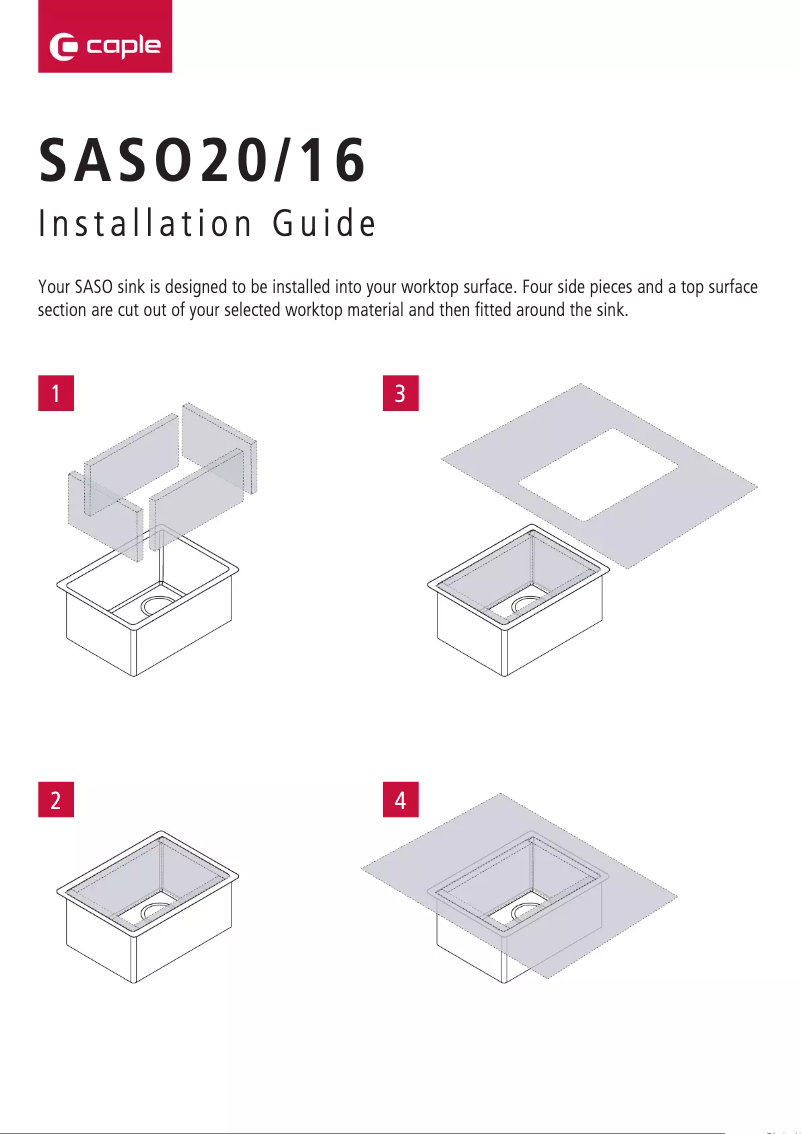 caple

SASO20/16
Installation Guide

Your SASO sink is designed to be installed into your worktop surface. Four side pieces and a top surface section are cut out of your selected worktop material and then fitted around the sink.

1

3

2

4