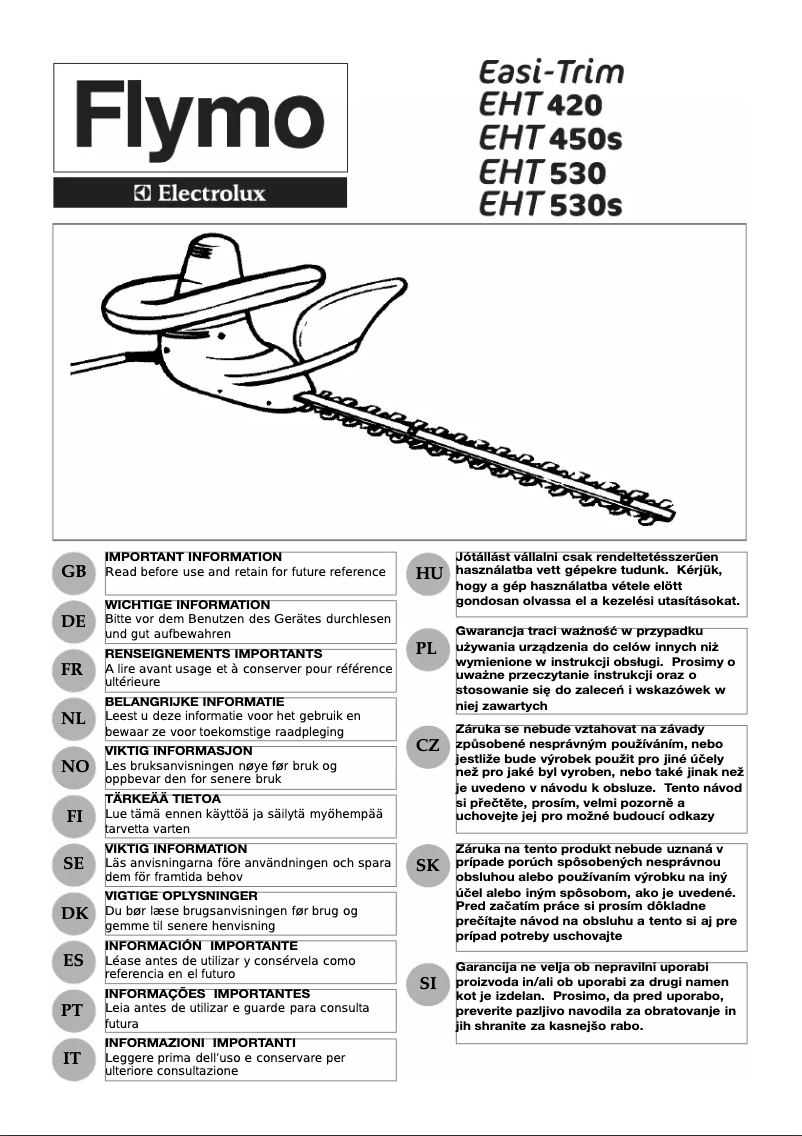 Flymo

Electrolux

Easi-Trim
EHT 420
EHT 450s
EHT 530
EHT 530s

GB
IMPORTANT INFORMATION
Read before use and retain for future reference

DE
WICHTIGE INFORMATION
Bitte vor dem Benutzen des Gerätes durchlesen und gut aufbewahren

FR
RENSEIGNEMENTS IMPORTANTS
A lire avant usage et à conserver pour référence ultérieure

NL
BELANGRIJKE INFORMATIE
Leest u deze informatie voor het gebruik en bewaar ze voor toekomstige raadpleging

NO
VIKTIG INFORMASJON
Les bruksanvisningen nøye før bruk og oppbevar den for senere bruk

FI
TÄRKEÄÄ TIETOA
Lue tämä ennen käyttöä ja säilytä myöhempää tarvetta varten

SE
VIKTIG INFORMATION
Läs anvisningarna före användningen och spara dem för framtida behov

DK
VIGTIGE OPLYSNINGER
Du bør læse brugsanvisningen før brug og gemme til senere henvisning

ES
INFORMACIÓN IMPORTANTE
Léase antes de utilizar y consérvela como referencia en el futuro

PT
INFORMAÇÕES IMPORTANTES
Leia antes de utilizar e guarde para consulta futura

IT
INFORMAZIONI IMPORTANTI
Leggere prima dell'uso e conservare per ulteriore consultazione

HU
Jótállást vállalni csak rendeltetésszerűen használatba vett gépekre tudunk. Kérjük, hogy a gép használatba vétele elött gondosan olvassa el a kezelési utasításokat.

PL
Gwarancja traci ważność w przypadku używania urządzenia do celów innych niż wymienione w instrukcji obsługi. Prosimy o uważne przeczytanie instrukcji oraz o stosowanie się do zaleceń i wskazówek w niej zawartych

CZ
Záruka se nebude vztahovat na závady způsobené nesprávným používáním, nebo jestliže bude výrobek použit pro jiné účely než pro jaké byl vyroben, nebo také jinak než je uvedeno v návodu k obsluze. Tento návod si přečtěte, prosím, velmi pozorně a uchovejte jej pro možné budoucí odkazy

SK
Záruka na tento produkt nebude uznaná v prípade porúch spôsobených nesprávnou obsluhou alebo používaním výrobku na iný účel alebo iným spôsobom, ako je uvedené. Pred začatím práce si prosím dôkladne prečítajte návod na obsluhu a tento si aj pre prípad potreby uschovajte

SI
Garancija ne velja ob nepravilni uporabi proizvoda in/ali ob uporabi za drugi namen kot je izdelan. Prosimo, da pred uporabo, preverite pazljivo navodila za obratovanje in jih shranite za kasnejšo rabo.