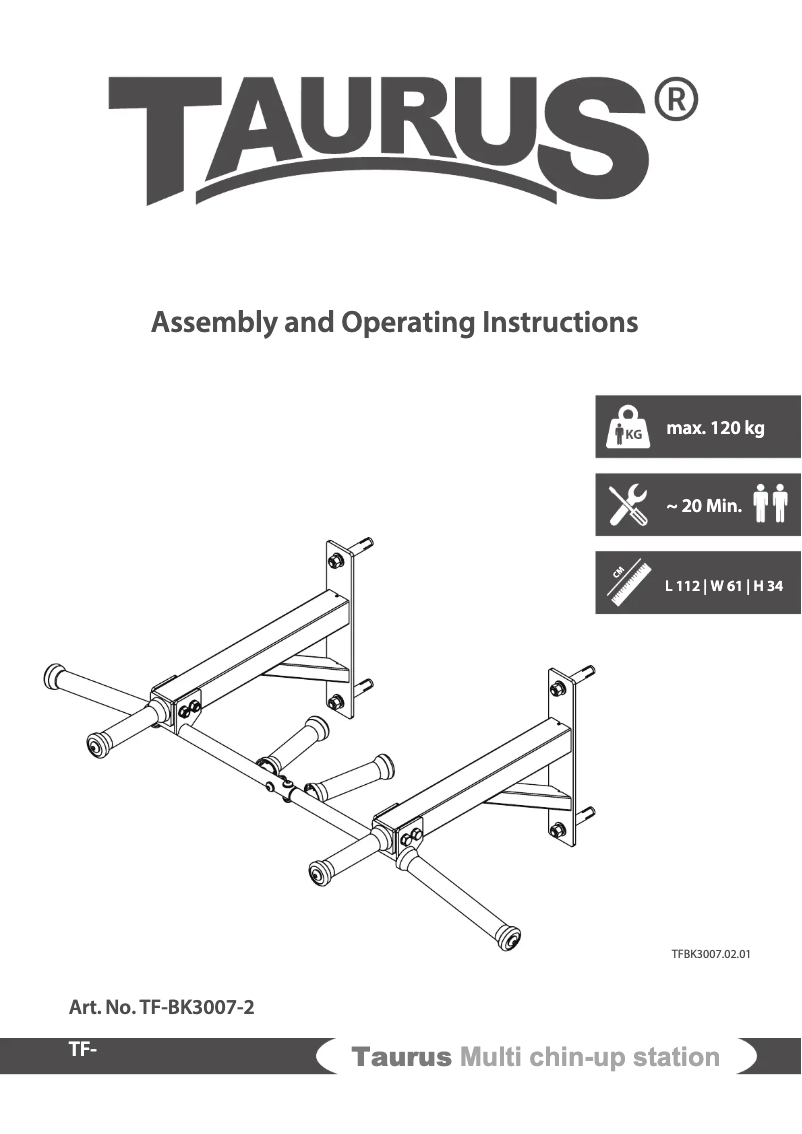 TAURUS®

Assembly and Operating Instructions

KG max. 120 kg

~ 20 Min.

CM L 112 | W 61 | H 34

TFBK3007.02.01

Art. No. TF-BK3007-2

TF-

Taurus Multi chin-up station