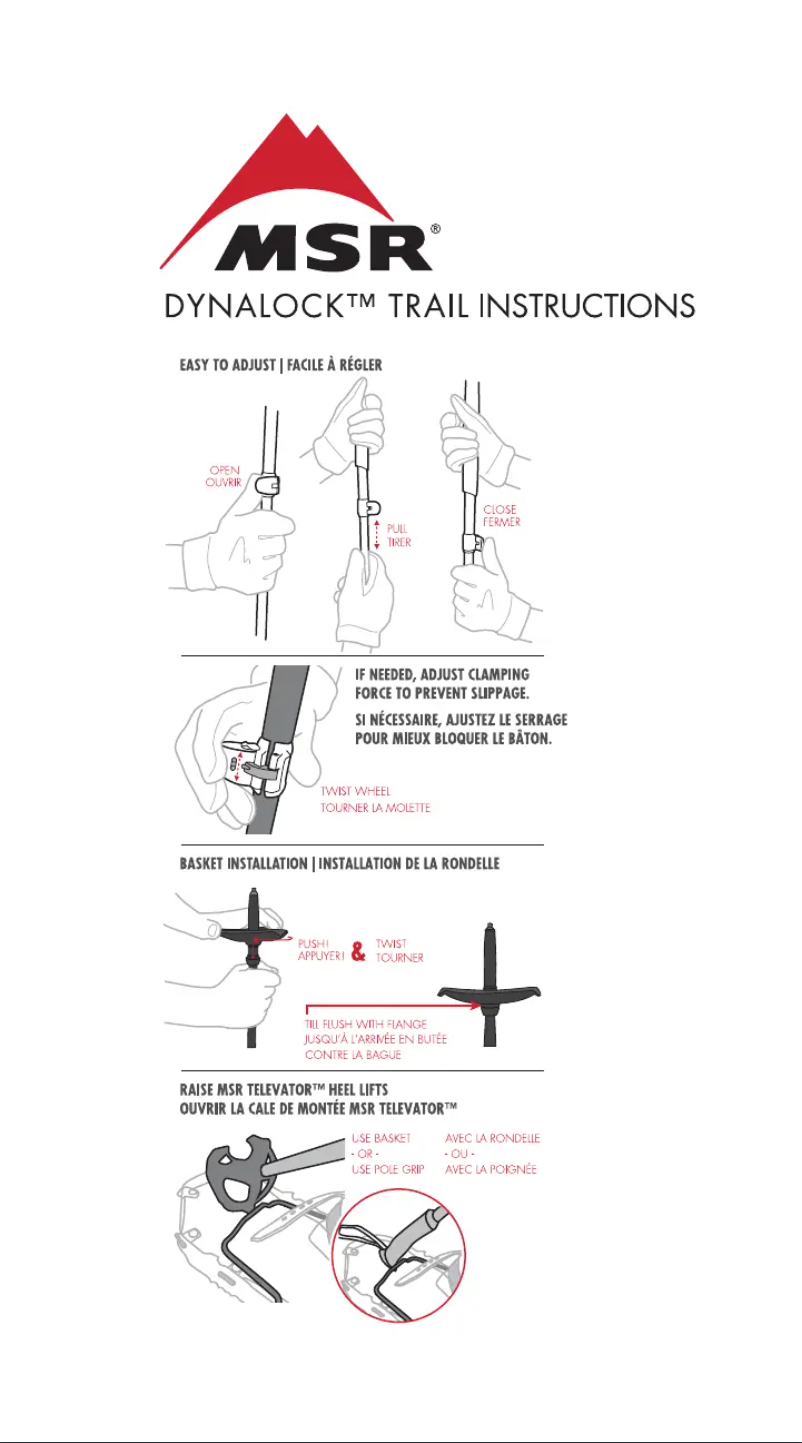 MSR®

DYNALOCK™ TRAIL INSTRUCTIONS

EASY TO ADJUST | FACILE À RÉGLER

OPEN
OUVRIR

PULL
TIRER

CLOSE
FERMER

IF NEEDED, ADJUST CLAMPING FORCE TO PREVENT SLIPPAGE.

SI NÉCESSAIRE, AJUSTEZ LE SERRAGE POUR MIEUX BLOQUER LE BÂTON.

TWIST WHEEL
TOURNER LA MOLETTE

BASKET INSTALLATION | INSTALLATION DE LA RONDELLE

PUSH!
APPUYER!

&

TWIST
TOURNER

TILL FLUSH WITH FLANGE
JUSQU'À L'ARRIVÉE EN BUTÉE CONTRE LA BAGUE

RAISE MSR TELEVATOR™ HEEL LIFTS
OUVRIR LA CALE DE MONTÉE MSR TELEVATOR™

USE BASKET
- OR -
USE POLE GRIP

AVEC LA RONDELLE
- OU -
AVEC LA POIGNÉE