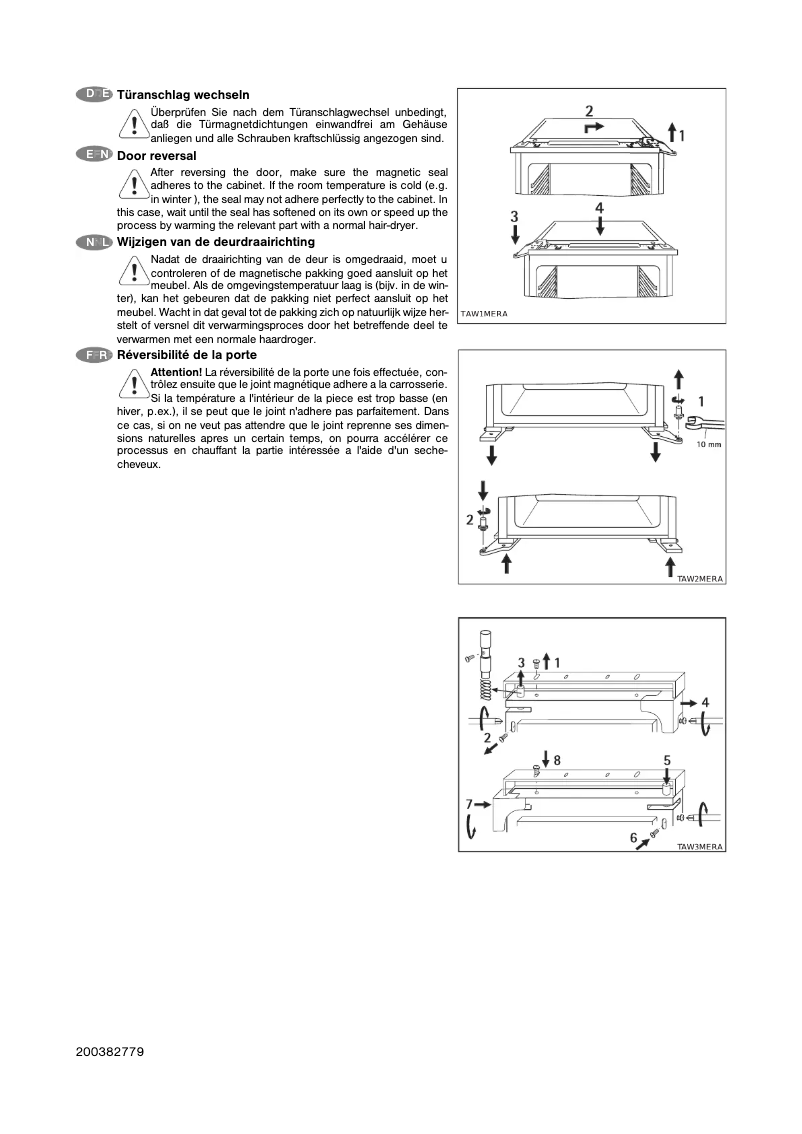 D E Türanschlag wechseln

Überprüfen Sie nach dem Türanschlagwechsel unbedingt, daß die Türmagnetdichtungen einwandfrei am Gehäuse anliegen und alle Schrauben kraftschlüssig angezogen sind.

E N Door reversal

After reversing the door, make sure the magnetic seal adheres to the cabinet. If the room temperature is cold (e.g. in winter ), the seal may not adhere perfectly to the cabinet. In this case, wait until the seal has softened on its own or speed up the process by warming the relevant part with a normal hair-dryer.

N L Wijzigen van de deurdraairichting

Nadat de draairichting van de deur is omgedraaid, moet u controleren of de magnetische pakking goed aansluit op het meubel. Als de omgevingstemperatuur laag is (bijv. in de winter), kan het gebeuren dat de pakking niet perfect aansluit op het meubel. Wacht in dat geval tot de pakking zich op natuurlijk wijze herstelt of versnel dit verwarmingsproces door het betreffende deel te verwarmen met een normale haardroger.

F R Réversibilité de la porte

Attention! La réversibilité de la porte une fois effectuée, contrôlez ensuite que le joint magnétique adhere a la carrosserie. Si la température a l'intérieur de la piece est trop basse (en hiver, p.ex.), il se peut que le joint n'adhere pas parfaitement. Dans ce cas, si on ne veut pas attendre que le joint reprenne ses dimensions naturelles apres un certain temps, on pourra accélérer ce processus en chauffant la partie intéressée a l'aide d'un seche-cheveux.

2
1
3
4
TAW1MERA

1
10 mm
2
TAW2MERA

3
1
4
2
8
5
7
6
TAW3MERA

200382779