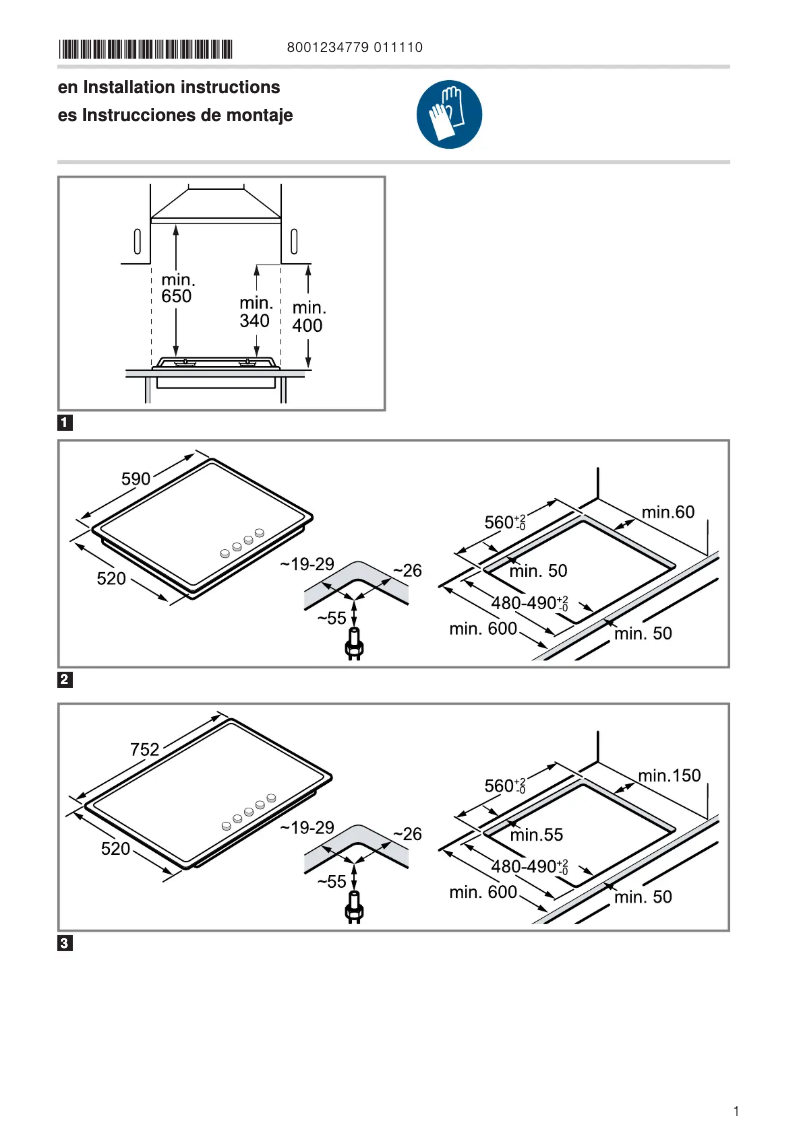 8001234779 011110

en Installation instructions
es Instrucciones de montaje

min. 650
min. 340
min. 400

1

590
520
~19-29
~26
~55
$560^{+2}_{-0}$
min.60
min. 50
$480\text{-}490^{+2}_{-0}$
min. 600
min. 50

2

752
520
~19-29
~26
~55
$560^{+2}_{-0}$
min.150
min.55
$480\text{-}490^{+2}_{-0}$
min. 600
min. 50

3

1