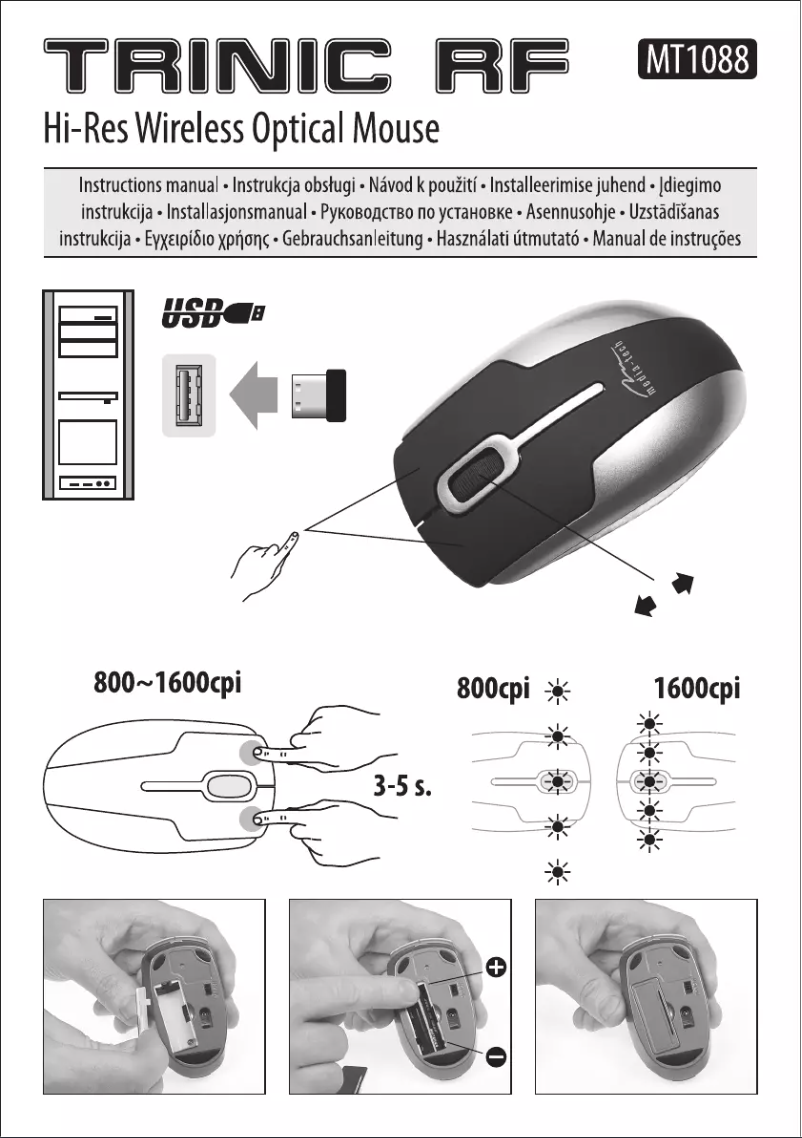 TRINIC RF

MT1088

Hi-Res Wireless Optical Mouse

Instructions manual • Instrukcja obsługi • Návod k použití • Installeerimise juhend • Įdiegimo instrukcija • Installasjonsmanual • Руководство по установке • Asennusohje • Uzstādīšanas instrukcija • Εγχειρίδιο χρήσης • Gebrauchsanleitung • Használati útmutató • Manual de instruções

USB

media-tech

800~1600cpi

3-5 s.

800cpi

1600cpi